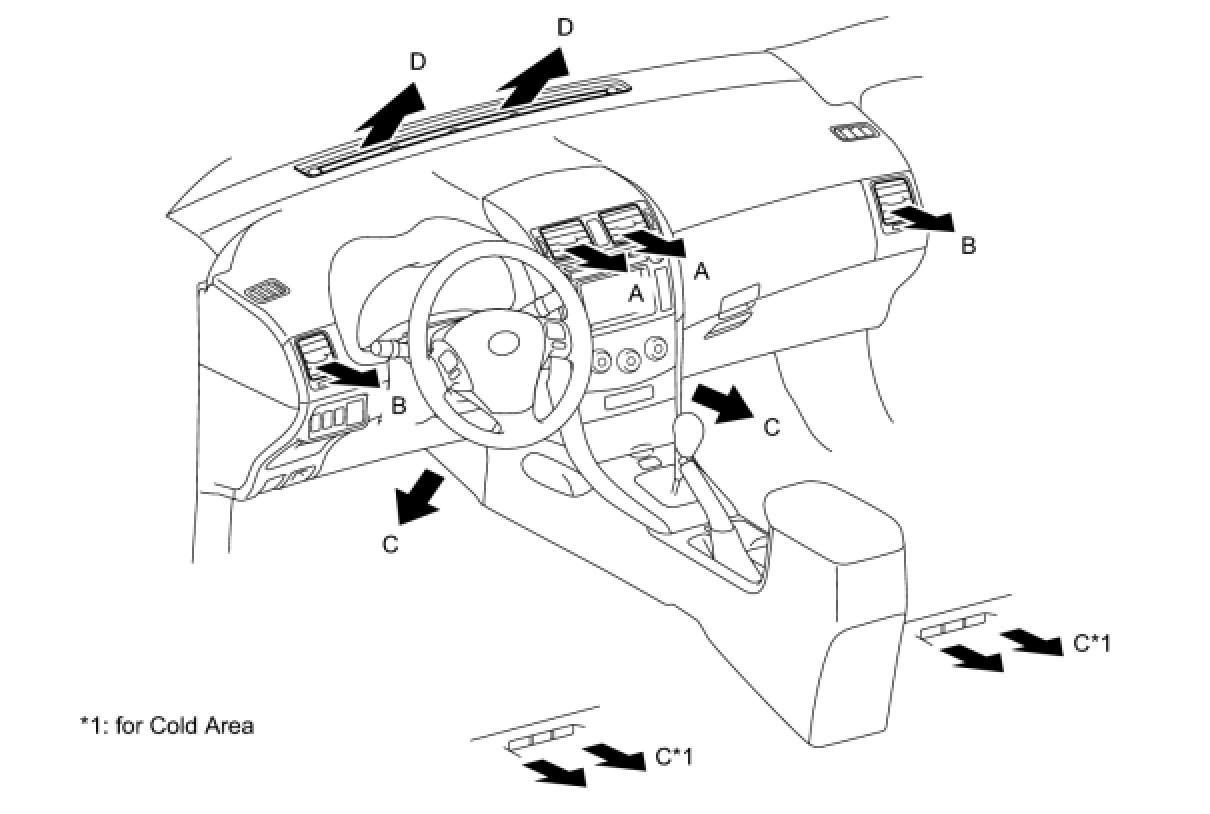 D
D
B
A
A
B
C
C
C*1
*1: for Cold Area
C*1