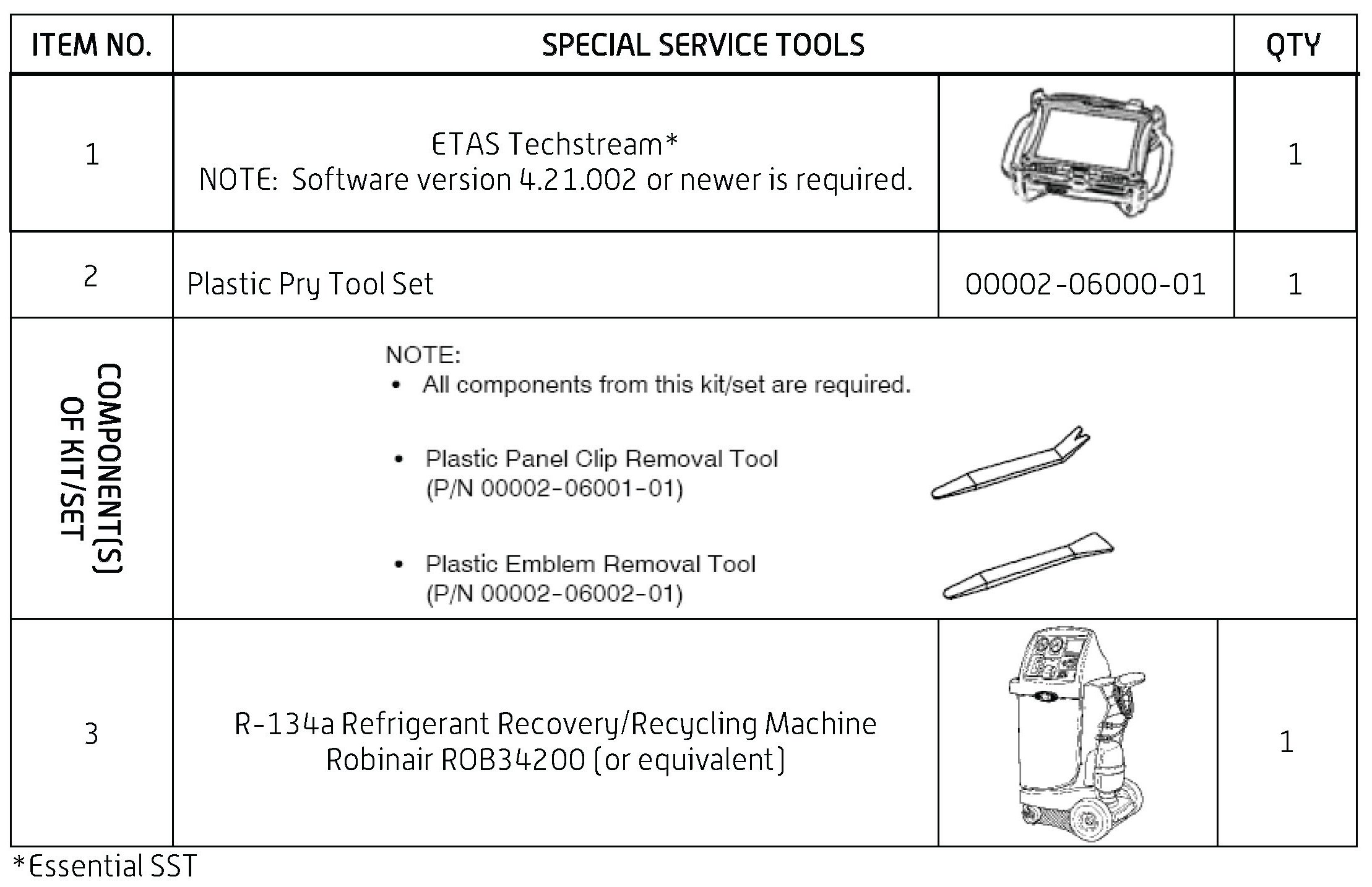 | ITEM NO. | SPECIAL SERVICE TOOLS | | QTY |
|---|---|---|---|
| 1 | ETAS Techstream* NOTE: Software version 4.21.002 or newer is required. | | 1 |
| 2 | Plastic Pry Tool Set | 00002-06000-01 | 1 |
| COMPONENT(S) OF KIT/SET | NOTE: • All components from this kit/set are required. • Plastic Panel Clip Removal Tool (P/N 00002-06001-01) • Plastic Emblem Removal Tool (P/N 00002-06002-01) | | |
| 3 | R-134a Refrigerant Recovery/Recycling Machine Robinair ROB34200 (or equivalent) | | 1 |

*Essential SST