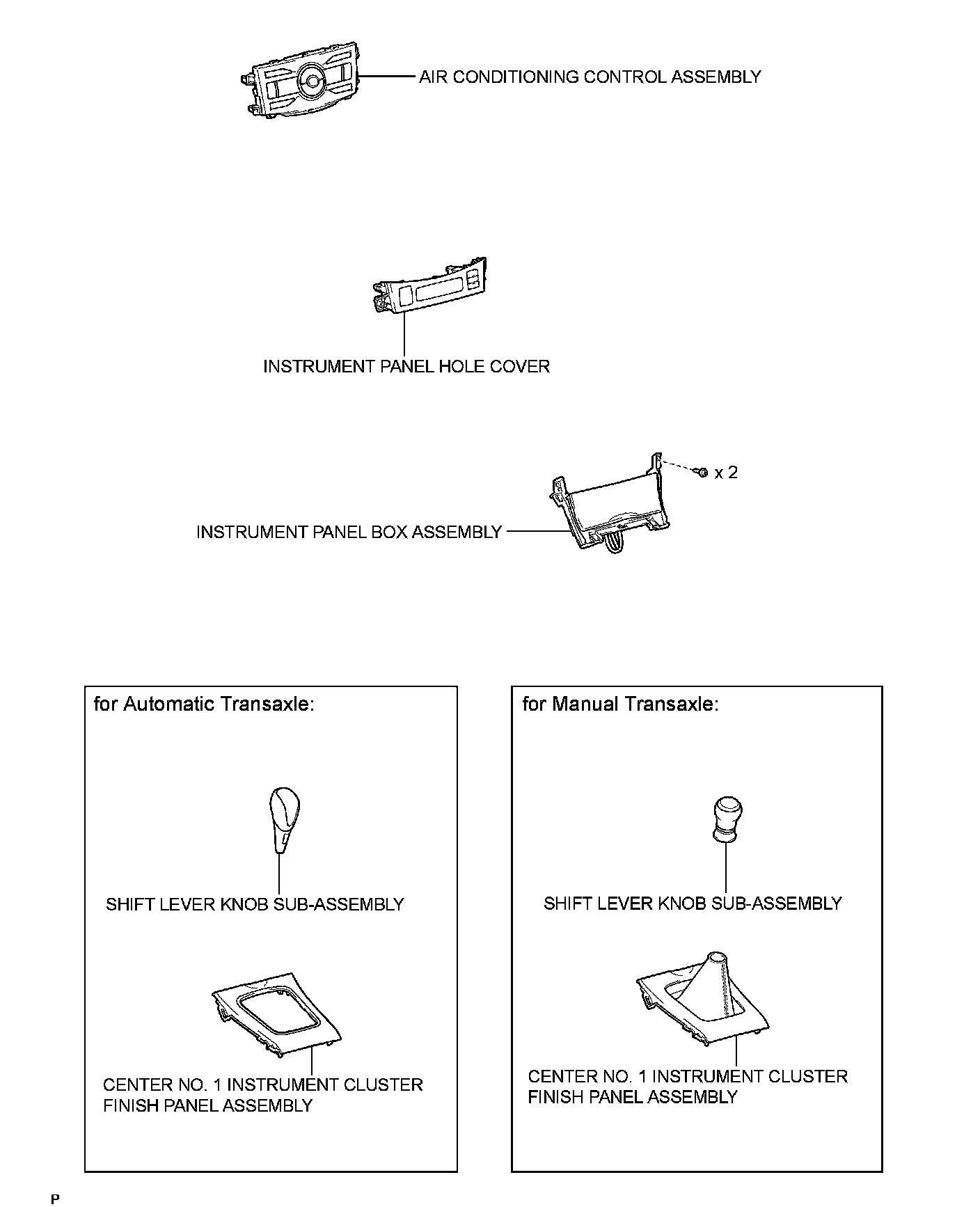 AIR CONDITIONING CONTROL ASSEMBLY

INSTRUMENT PANEL HOLE COVER

x 2

INSTRUMENT PANEL BOX ASSEMBLY

for Automatic Transaxle:

SHIFT LEVER KNOB SUB-ASSEMBLY

CENTER NO. 1 INSTRUMENT CLUSTER FINISH PANEL ASSEMBLY

for Manual Transaxle:

SHIFT LEVER KNOB SUB-ASSEMBLY

CENTER NO. 1 INSTRUMENT CLUSTER FINISH PANEL ASSEMBLY

P