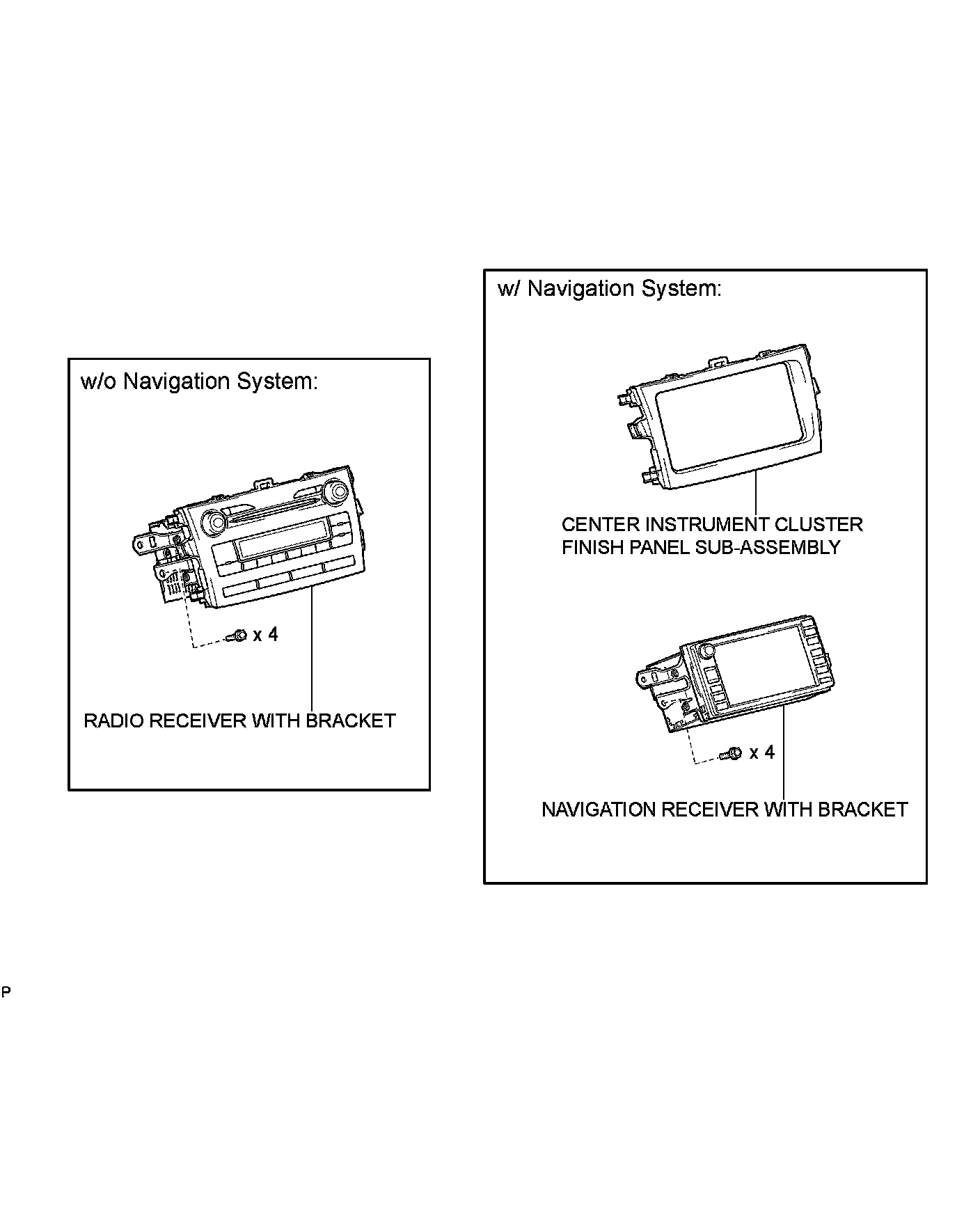 w/o Navigation System:

x 4

RADIO RECEIVER WITH BRACKET

w/ Navigation System:

CENTER INSTRUMENT CLUSTER FINISH PANEL SUB-ASSEMBLY

x 4

NAVIGATION RECEIVER WITH BRACKET

P