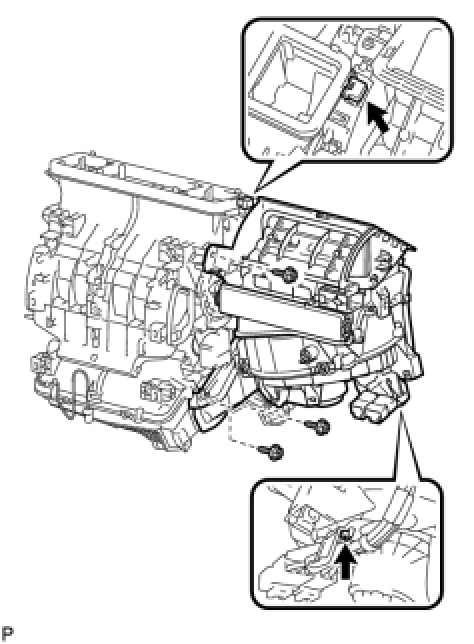 P