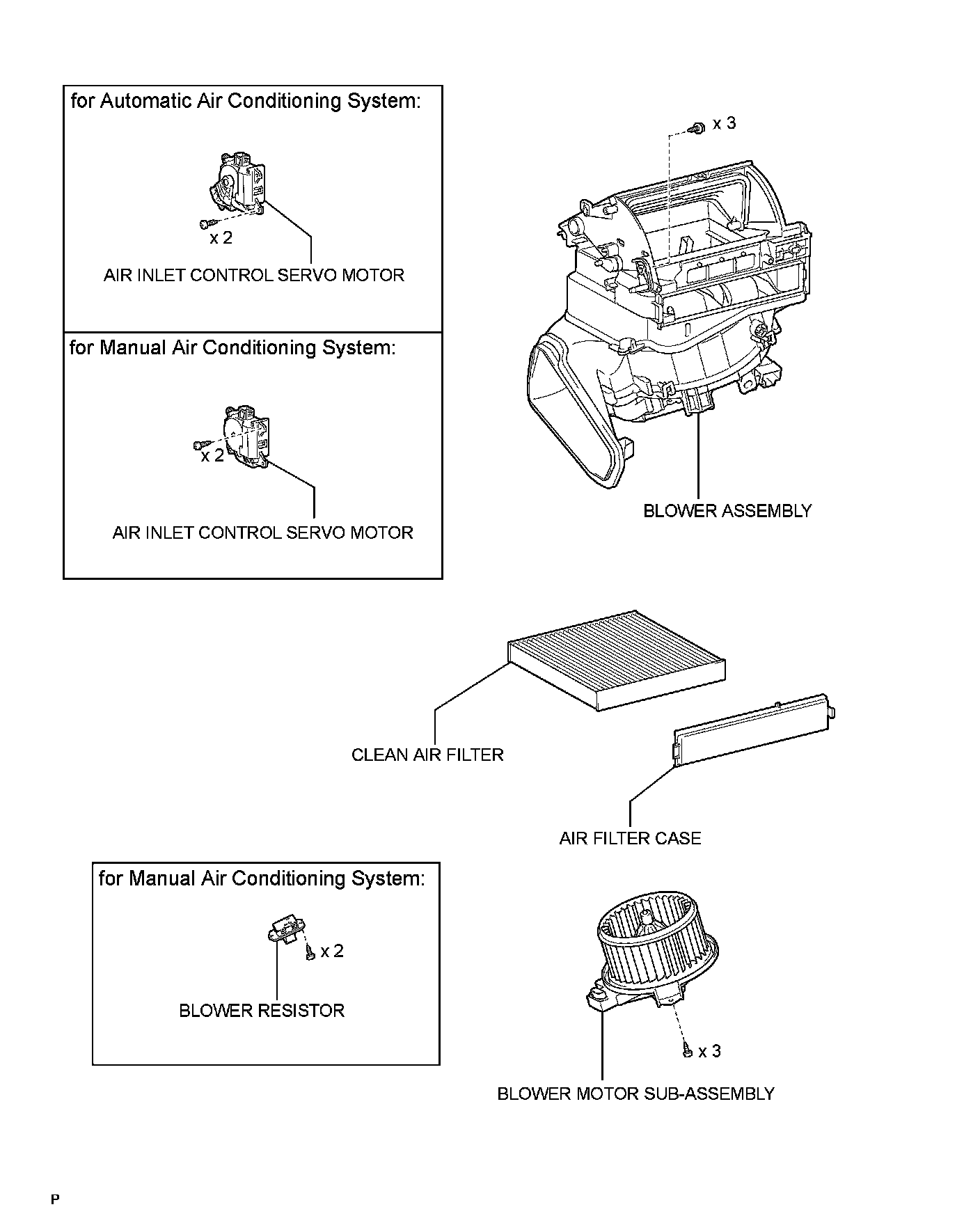 for Automatic Air Conditioning System:

x 2

AIR INLET CONTROL SERVO MOTOR

for Manual Air Conditioning System:

x 2

AIR INLET CONTROL SERVO MOTOR

x 3

BLOWER ASSEMBLY

CLEAN AIR FILTER

AIR FILTER CASE

for Manual Air Conditioning System:

x 2

BLOWER RESISTOR

x 3

BLOWER MOTOR SUB-ASSEMBLY

P