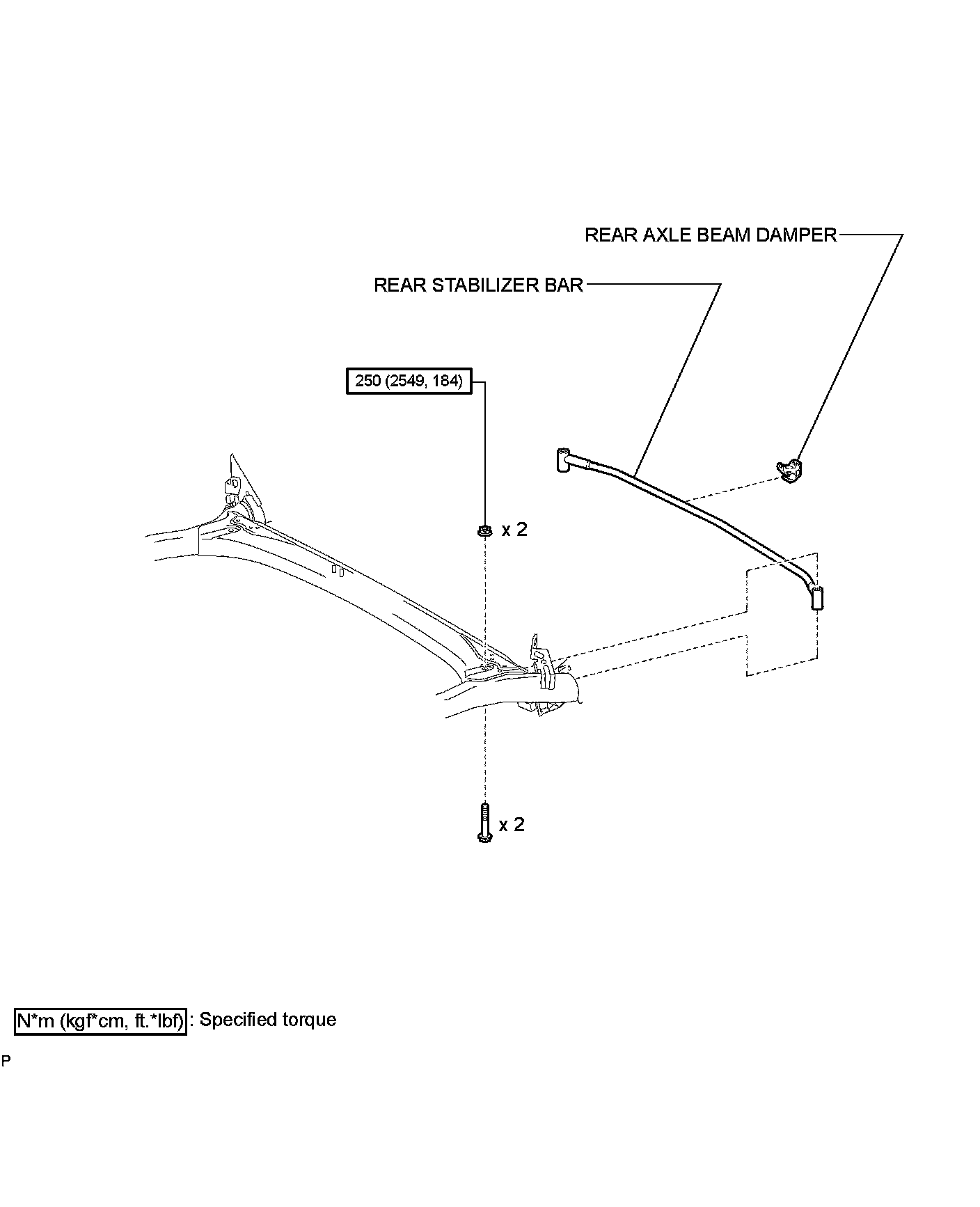 REAR AXLE BEAM DAMPER

REAR STABILIZER BAR

250 (2549, 184)

x 2

x 2

N*m (kgf*cm, ft.*lbf) : Specified torque

P