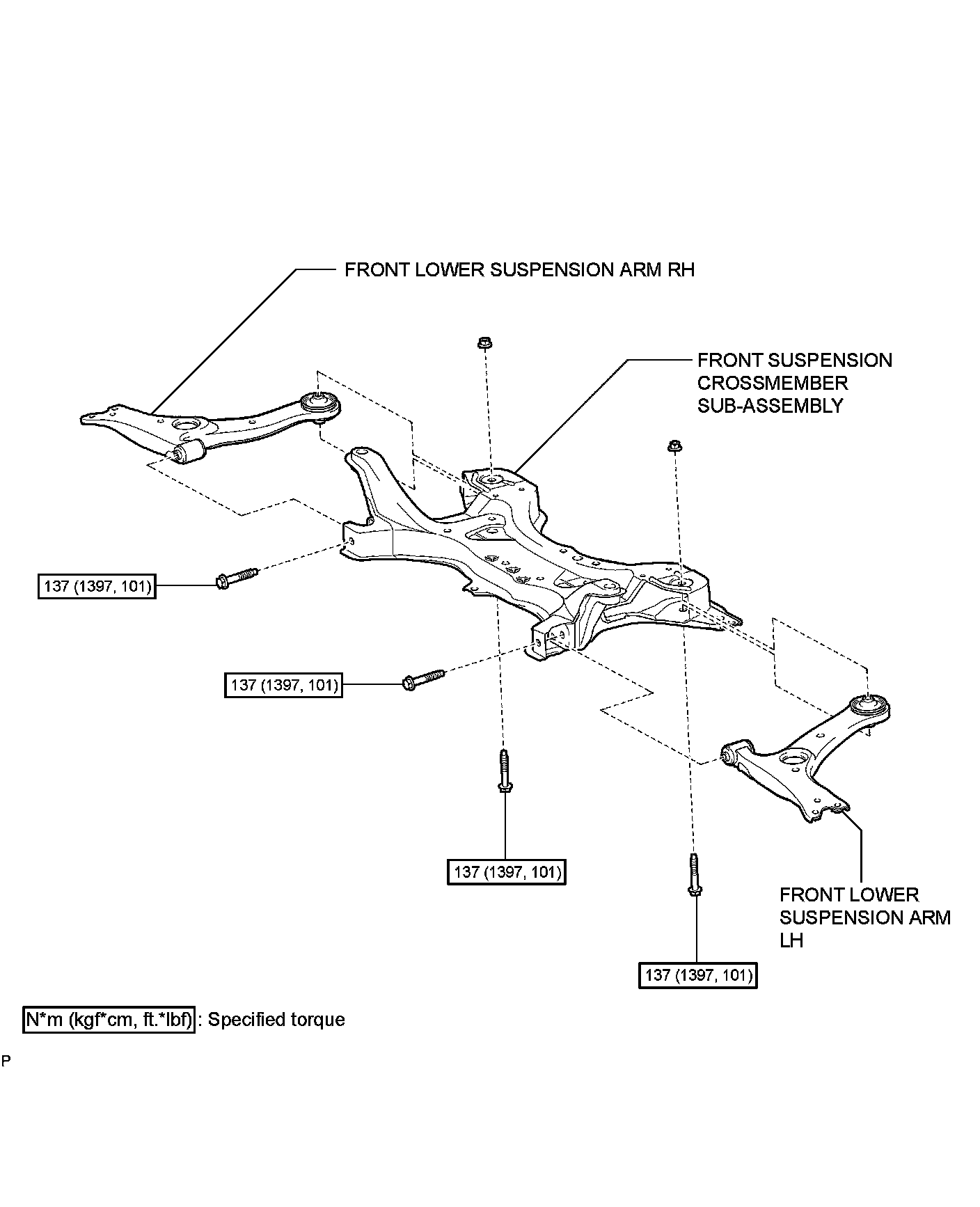 FRONT LOWER SUSPENSION ARM RH

FRONT SUSPENSION CROSSMEMBER SUB-ASSEMBLY

137 (1397, 101)

137 (1397, 101)

137 (1397, 101)

FRONT LOWER SUSPENSION ARM LH

137 (1397, 101)

N*m (kgf*cm, ft.*lbf) : Specified torque

P