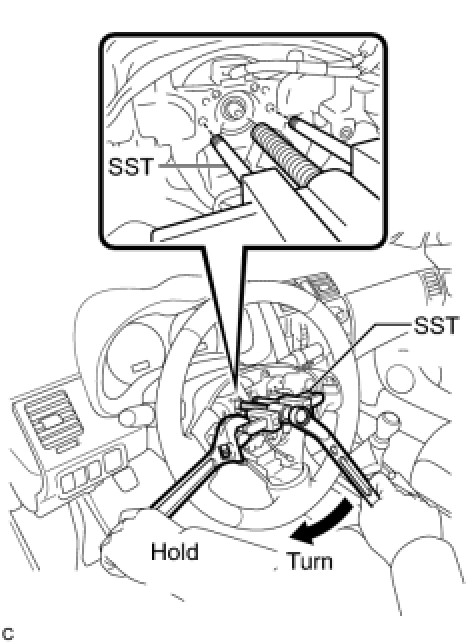 SST

SST

Hold

Turn

C