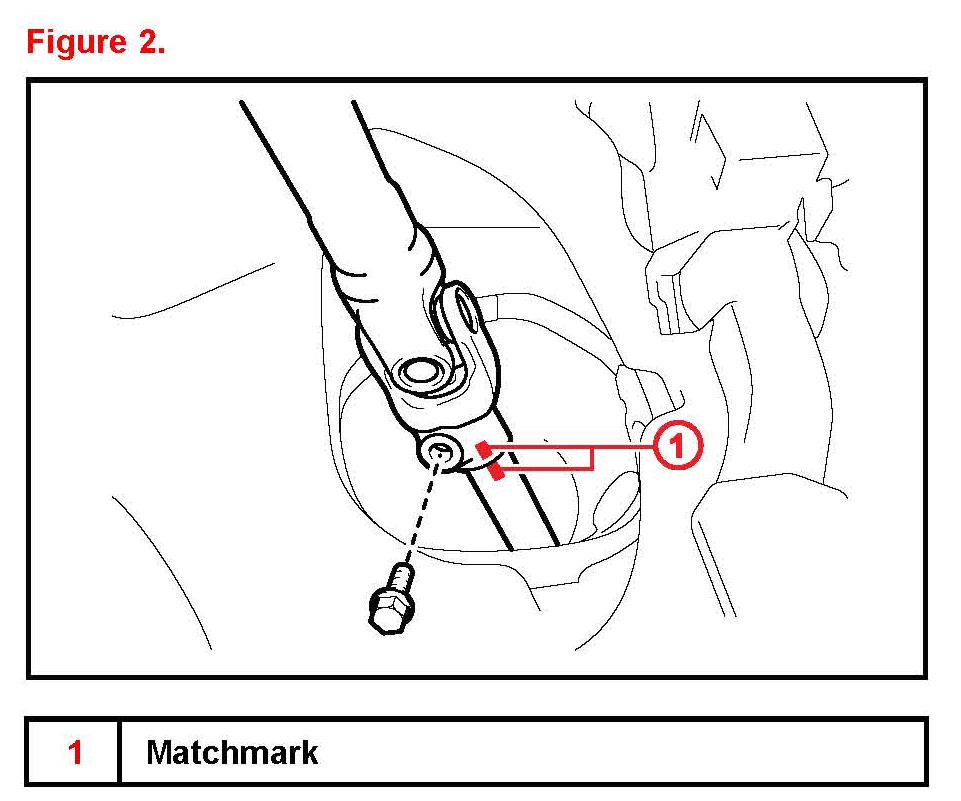 Figure 2.

1

| 1 | Matchmark |
|---|---|