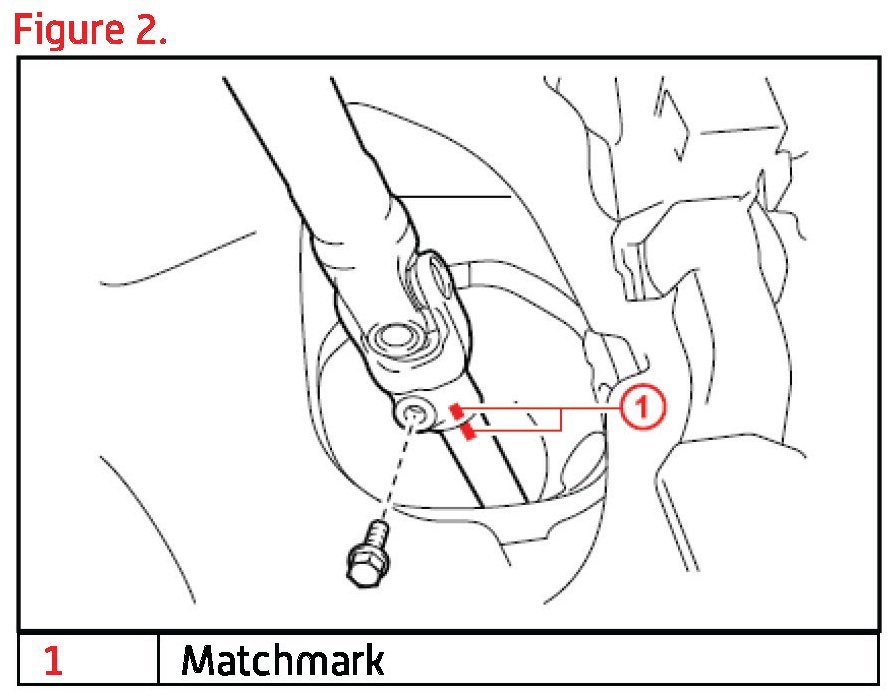 Figure 2.

1

| 1 | Matchmark |
|---|---|