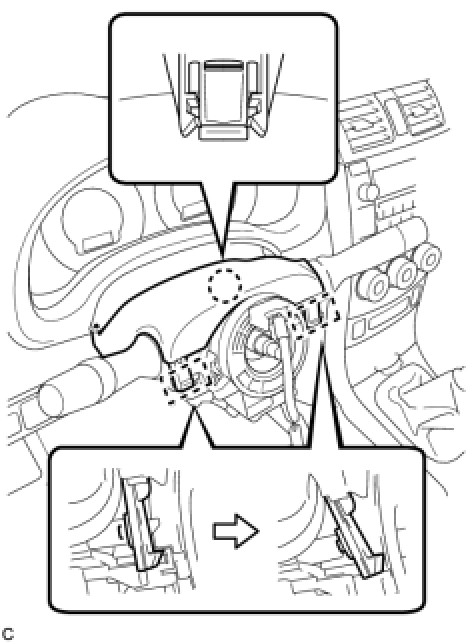 C