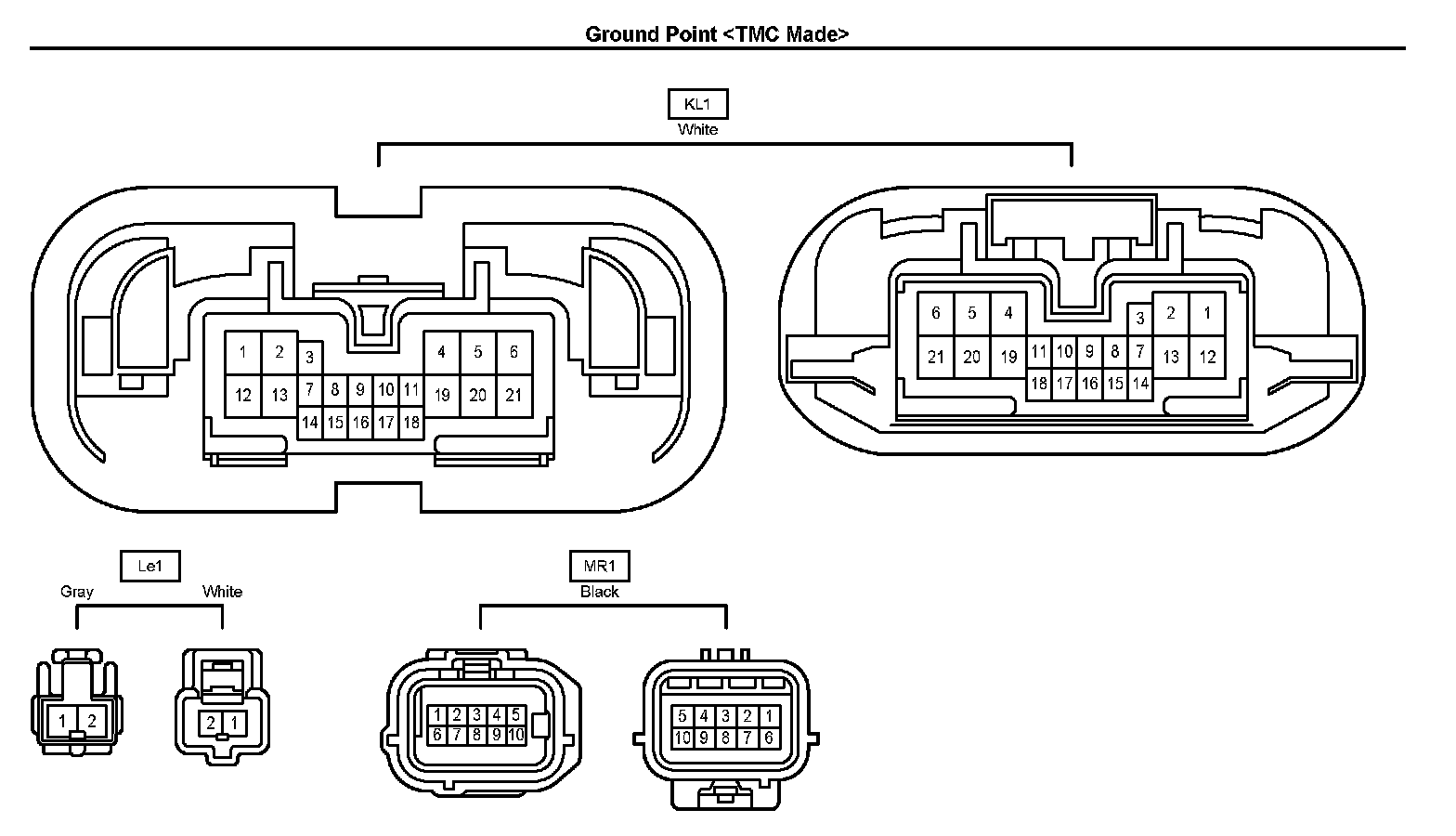 Ground Point <TMC Made>

KL1
White

1 2 3 4 5 6
12 13 7 8 9 10 11 19 20 21
14 15 16 17 18

6 5 4 3 2 1
21 20 19 11 10 9 8 7 13 12
18 17 16 15 14

Le1
Gray White

1 2

2 1

MR1
Black

1 2 3 4 5
6 7 8 9 10

5 4 3 2 1
10 9 8 7 6