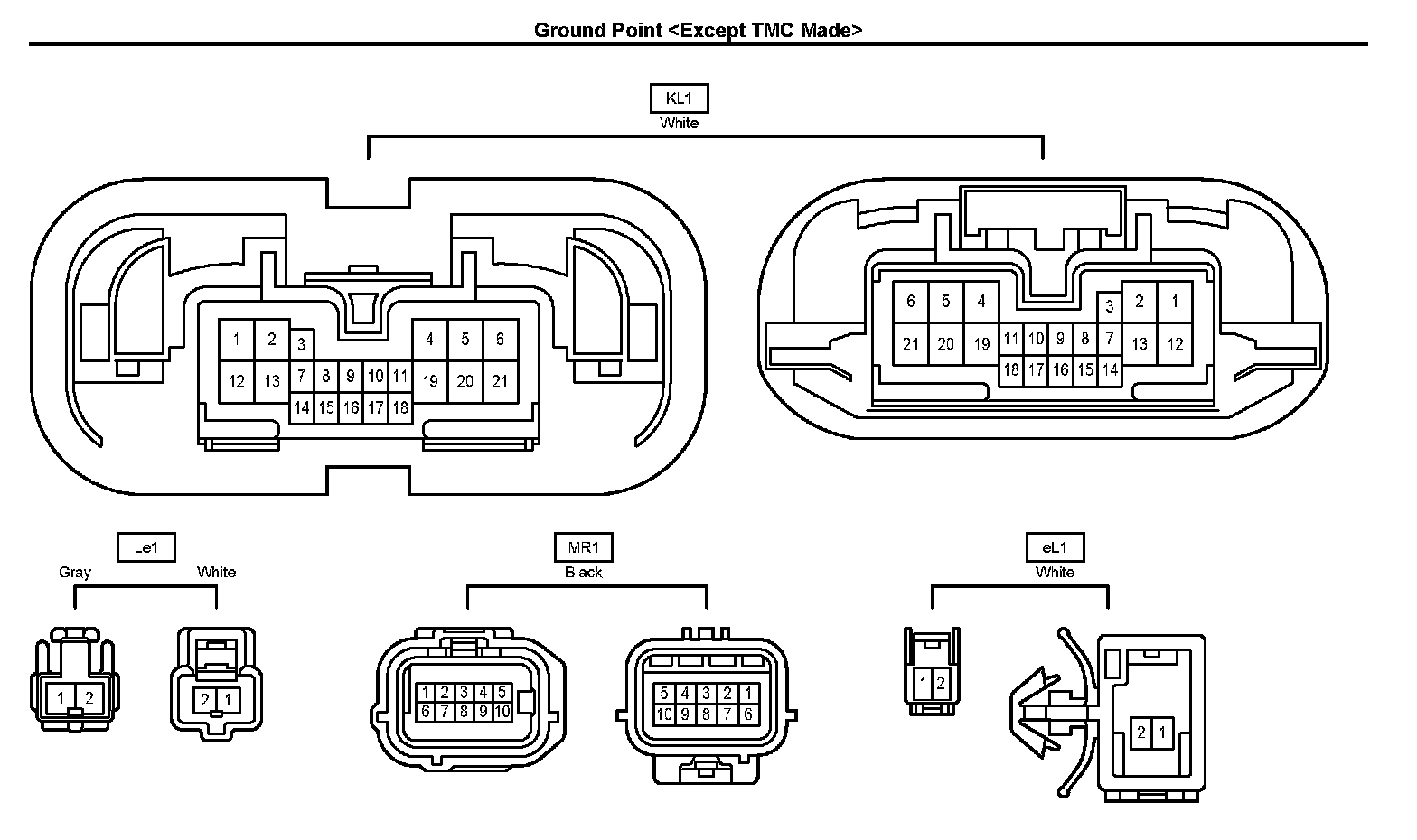 Ground Point <Except TMC Made>

KL1
White

1 2 3 4 5 6
12 13 7 8 9 10 11 19 20 21
14 15 16 17 18

6 5 4 3 2 1
21 20 19 11 10 9 8 7 13 12
18 17 16 15 14

Le1
Gray White

1 2

2 1

MR1
Black

1 2 3 4 5
6 7 8 9 10

5 4 3 2 1
10 9 8 7 6

eL1
White

1 2

2 1