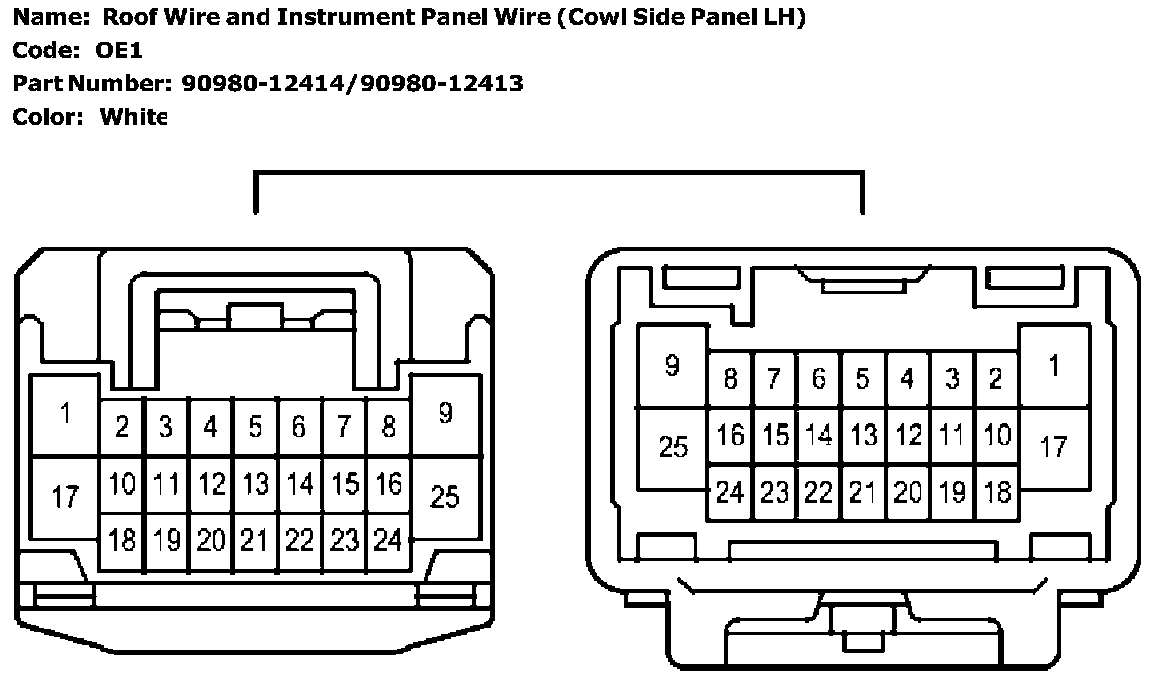 Name: Roof Wire and Instrument Panel Wire (Cowl Side Panel LH)
Code: OE1
Part Number: 90980-12414/90980-12413
Color: White

1
2 3 4 5 6 7 8
9
17
10 11 12 13 14 15 16
25
18 19 20 21 22 23 24

9
8 7 6 5 4 3 2
1
25
16 15 14 13 12 11 10
17
24 23 22 21 20 19 18