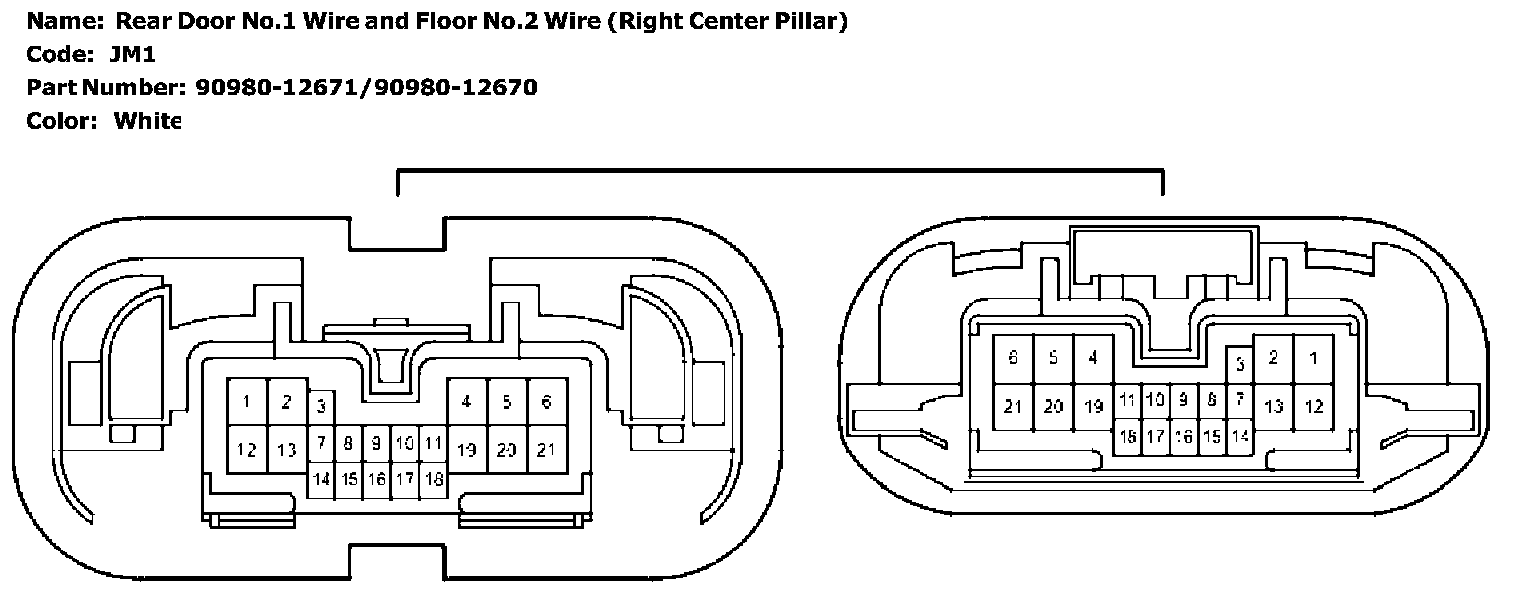 Name: Rear Door No.1 Wire and Floor No.2 Wire (Right Center Pillar)
Code: JM1
Part Number: 90980-12671/90980-12670
Color: White

1 2 3 4 5 6
12 13 7 8 9 10 11 19 20 21
14 15 16 17 18

6 5 4 3 2 1
21 20 19 11 10 9 8 7 13 12
18 17 16 15 14