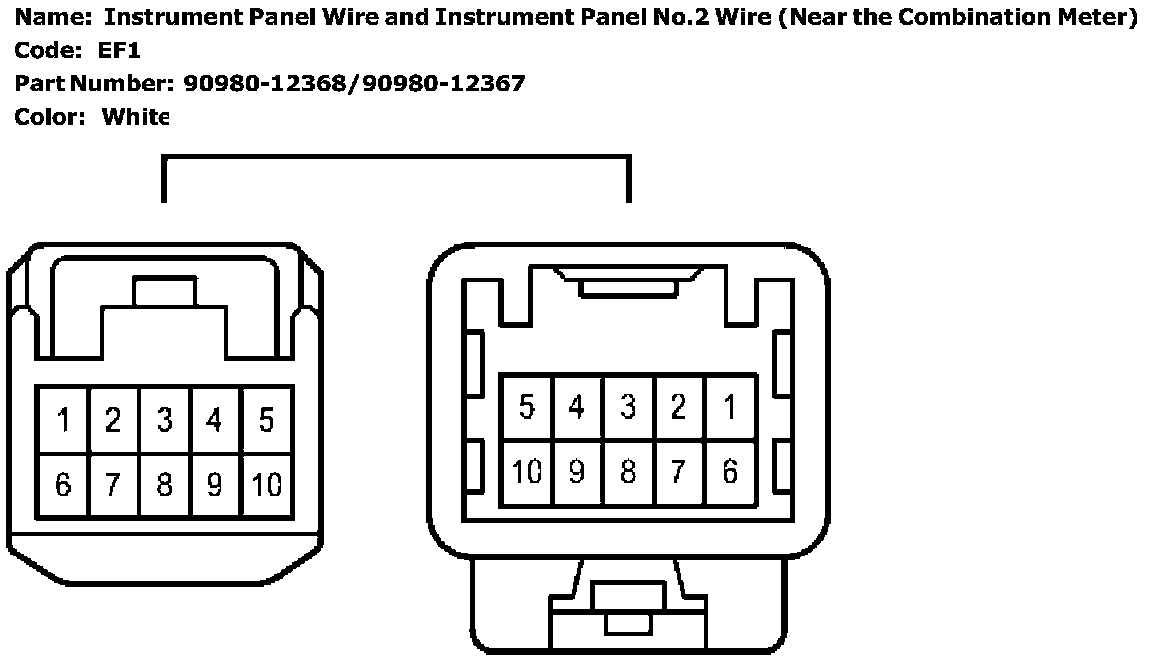 Name: Instrument Panel Wire and Instrument Panel No.2 Wire (Near the Combination Meter)
Code: EF1
Part Number: 90980-12368/90980-12367
Color: White

| 1 | 2 | 3 | 4 | 5 |
|---|---|---|---|---|
| 6 | 7 | 8 | 9 | 10 |

| 5 | 4 | 3 | 2 | 1 |
|---|---|---|---|---|
| 10 | 9 | 8 | 7 | 6 |