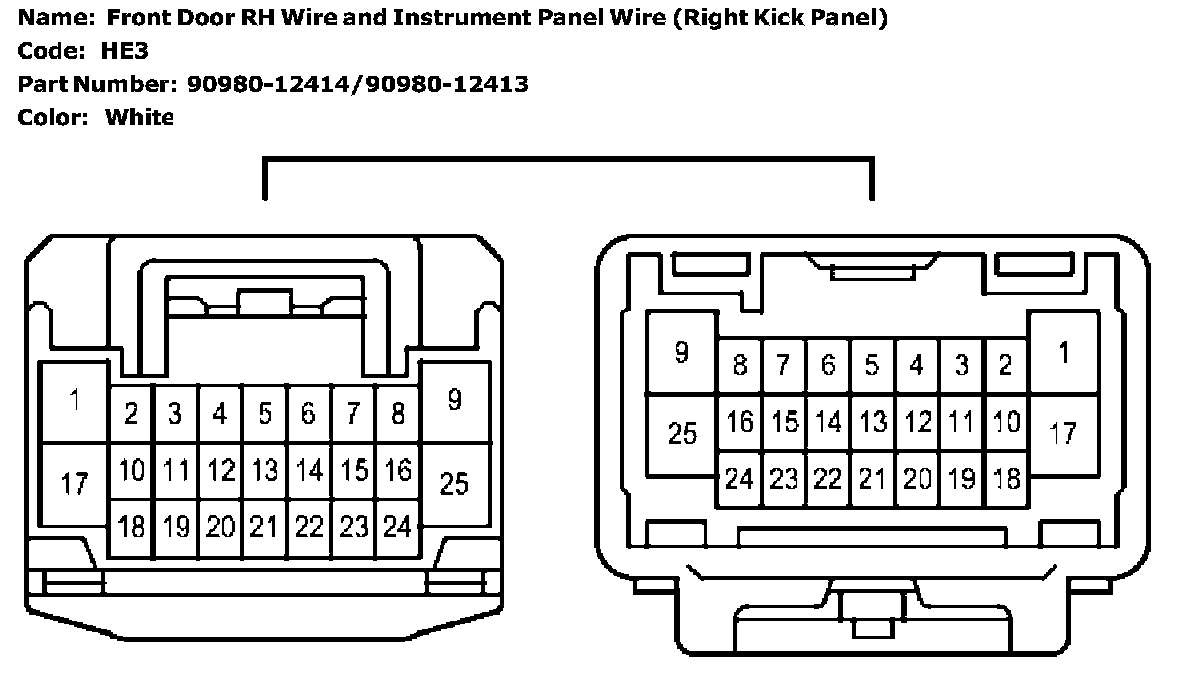 Name: Front Door RH Wire and Instrument Panel Wire (Right Kick Panel)
Code: HE3
Part Number: 90980-12414/90980-12413
Color: White

1 2 3 4 5 6 7 8 9
17 10 11 12 13 14 15 16 25
18 19 20 21 22 23 24

9 8 7 6 5 4 3 2 1
25 16 15 14 13 12 11 10 17
24 23 22 21 20 19 18