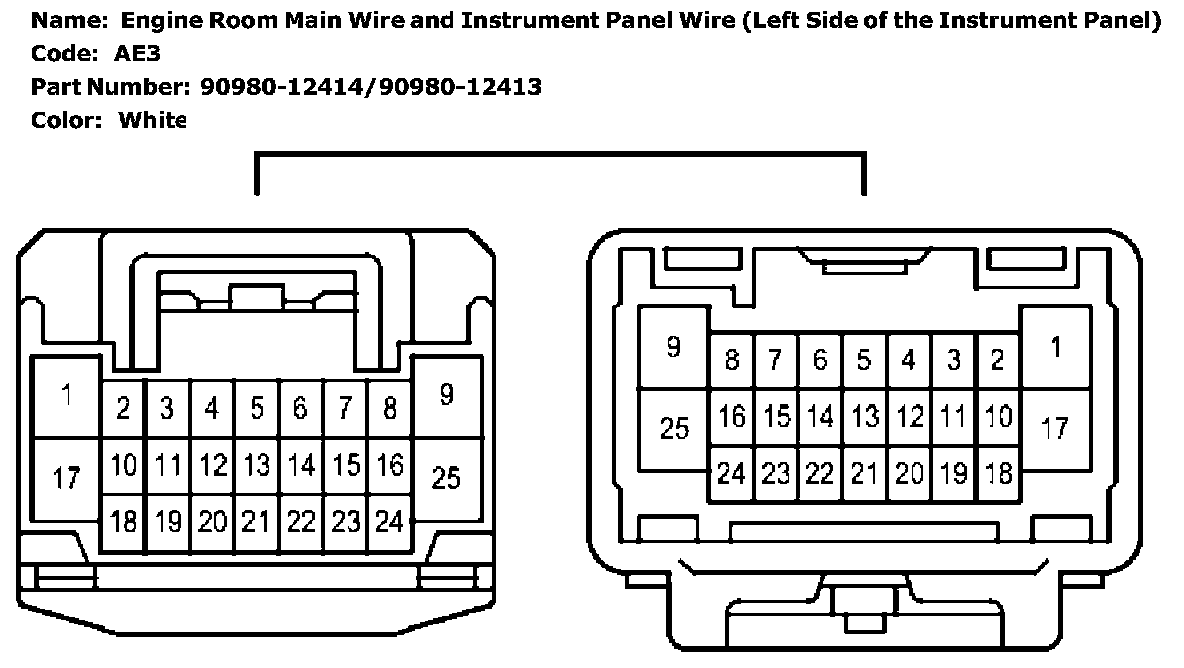 Name: Engine Room Main Wire and Instrument Panel Wire (Left Side of the Instrument Panel)
Code: AE3
Part Number: 90980-12414/90980-12413
Color: White

1
2 3 4 5 6 7 8
9
17
10 11 12 13 14 15 16
25
18 19 20 21 22 23 24

9
8 7 6 5 4 3 2
1
25
16 15 14 13 12 11 10
17
24 23 22 21 20 19 18