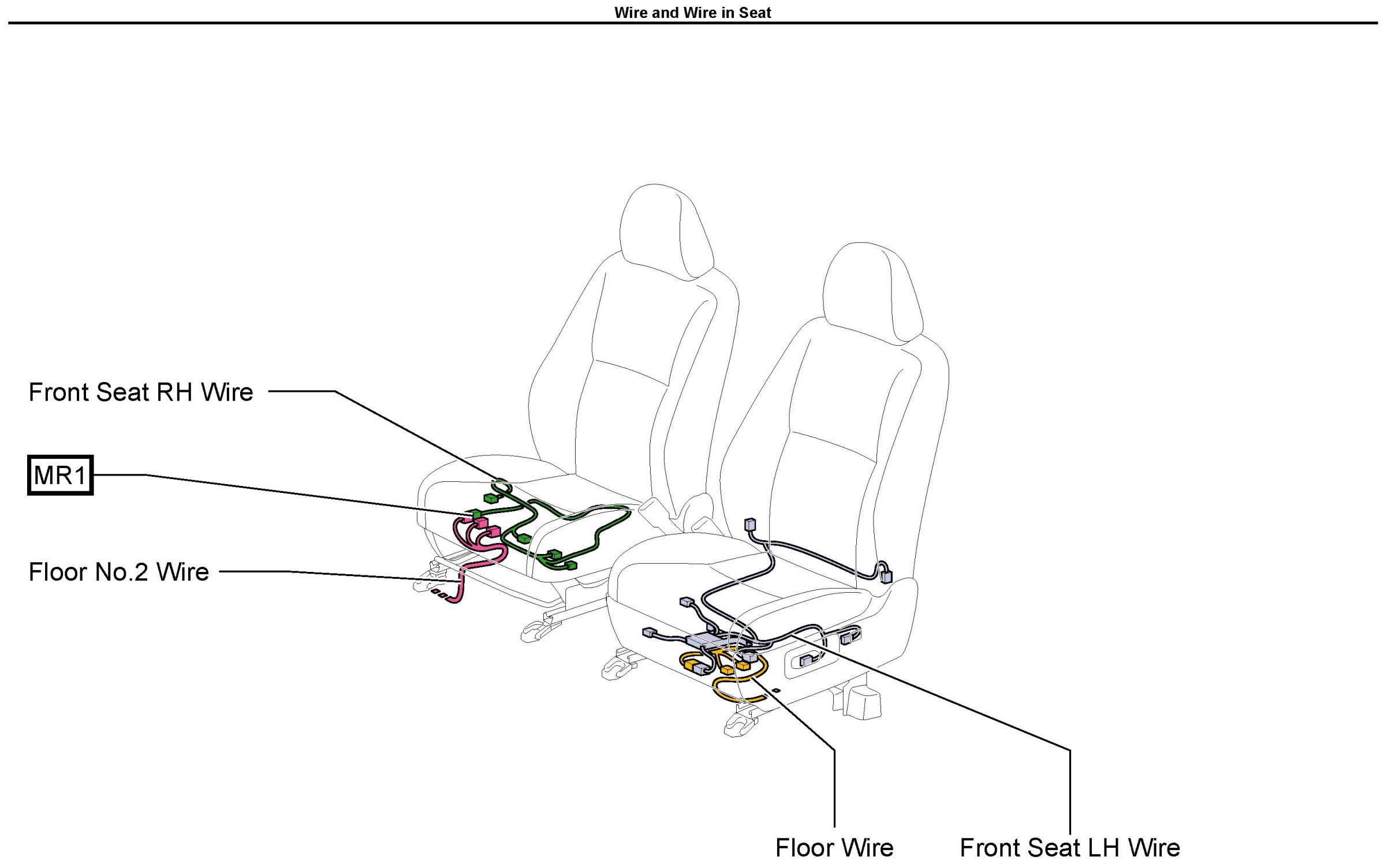 Wire and Wire in Seat

Front Seat RH Wire

MR1

Floor No.2 Wire

Floor Wire

Front Seat LH Wire