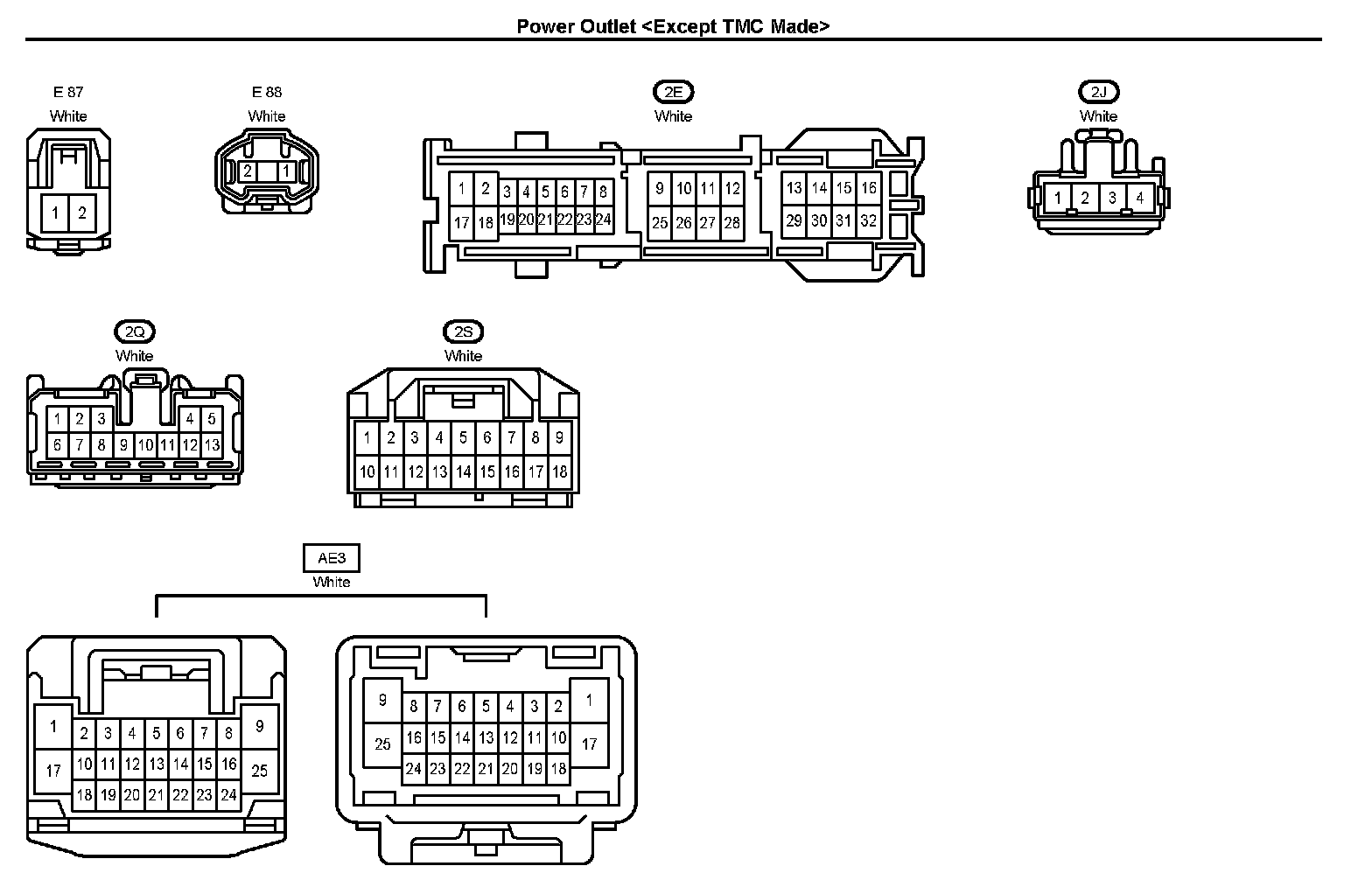 Power Outlet <Except TMC Made>

E 87
White
1 2

E 88
White
2 1

2E
White
1 2 3 4 5 6 7 8
17 18 19 20 21 22 23 24
9 10 11 12
25 26 27 28
13 14 15 16
29 30 31 32

2J
White
1 2 3 4

2Q
White
1 2 3 4 5
6 7 8 9 10 11 12 13

2S
White
1 2 3 4 5 6 7 8 9
10 11 12 13 14 15 16 17 18

AE3
White
1 2 3 4 5 6 7 8 9
17 10 11 12 13 14 15 16 25
18 19 20 21 22 23 24

9 8 7 6 5 4 3 2 1
25 16 15 14 13 12 11 10 17
24 23 22 21 20 19 18