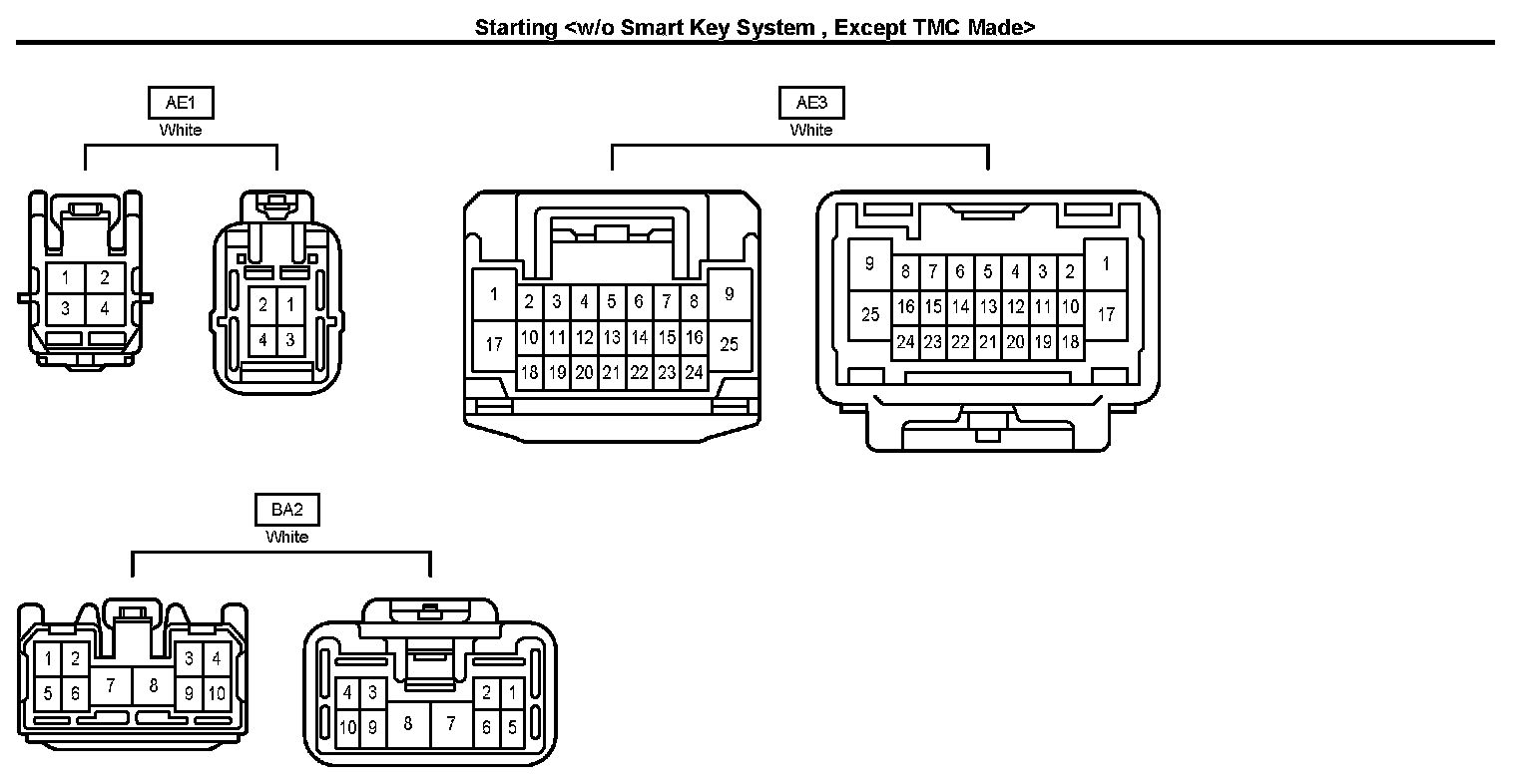 Starting <w/o Smart Key System , Except TMC Made>

AE1
White

1 2
3 4

2 1
4 3

AE3
White

1 2 3 4 5 6 7 8 9
17 10 11 12 13 14 15 16 25
18 19 20 21 22 23 24

9 8 7 6 5 4 3 2 1
25 16 15 14 13 12 11 10 17
24 23 22 21 20 19 18

BA2
White

1 2 3 4
5 6 7 8 9 10

4 3 2 1
10 9 8 7 6 5