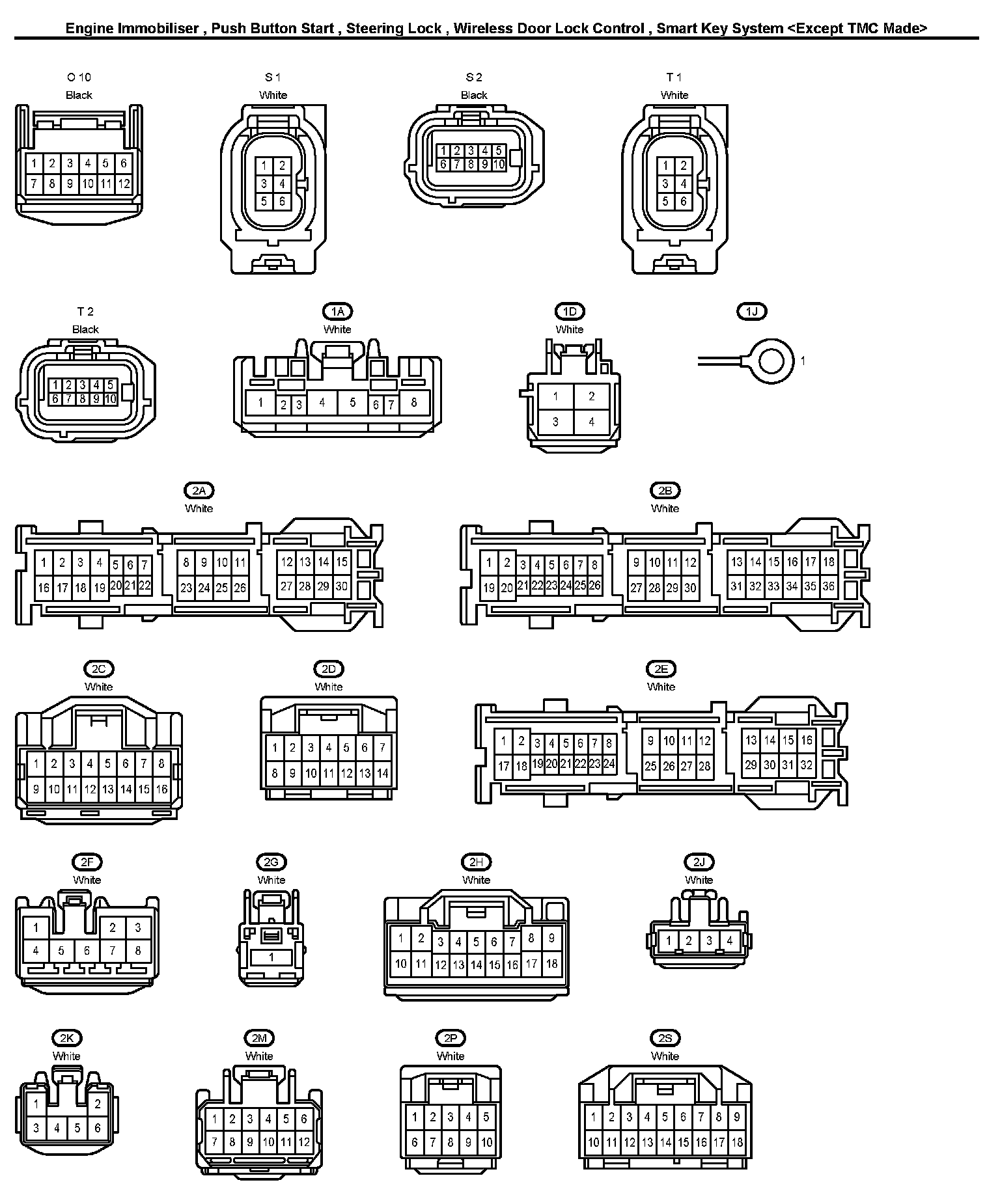 Engine Immobiliser , Push Button Start , Steering Lock , Wireless Door Lock Control , Smart Key System <Except TMC Made>

O 10
Black
1 2 3 4 5 6
7 8 9 10 11 12

S 1
White
1 2
3 4
5 6

S 2
Black
1 2 3 4 5
6 7 8 9 10

T 1
White
1 2
3 4
5 6

T 2
Black
1 2 3 4 5
6 7 8 9 10

1A
White
1 2 3 4 5 6 7 8

1D
White
1 2
3 4

1J
1

2A
White
1 2 3 4 5 6 7 8 9 10 11 12 13 14 15
16 17 18 19 20 21 22 23 24 25 26 27 28 29 30

2B
White
1 2 3 4 5 6 7 8 9 10 11 12 13 14 15 16 17 18
19 20 21 22 23 24 25 26 27 28 29 30 31 32 33 34 35 36

2C
White
1 2 3 4 5 6 7 8
9 10 11 12 13 14 15 16

2D
White
1 2 3 4 5 6 7
8 9 10 11 12 13 14

2E
White
1 2 3 4 5 6 7 8 9 10 11 12 13 14 15 16
17 18 19 20 21 22 23 24 25 26 27 28 29 30 31 32

2F
White
1 2 3
4 5 6 7 8

2G
White
1

2H
White
1 2 3 4 5 6 7 8 9
10 11 12 13 14 15 16 17 18

2J
White
1 2 3 4

2K
White
1 2
3 4 5 6

2M
White
1 2 3 4 5 6
7 8 9 10 11 12

2P
White
1 2 3 4 5
6 7 8 9 10

2S
White
1 2 3 4 5 6 7 8 9
10 11 12 13 14 15 16 17 18