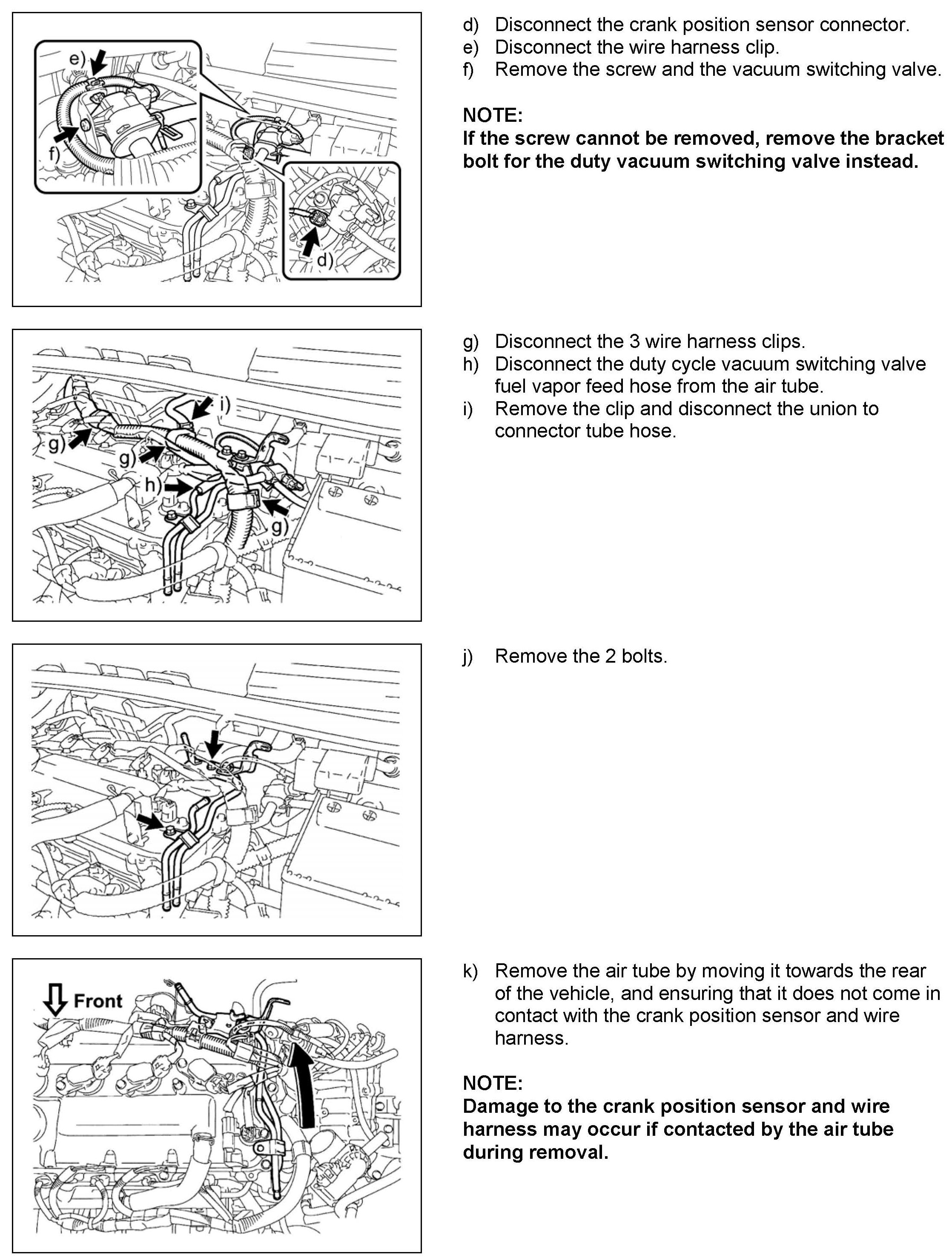 e)

f)

d)

d) Disconnect the crank position sensor connector.
e) Disconnect the wire harness clip.
f) Remove the screw and the vacuum switching valve.

NOTE:
If the screw cannot be removed, remove the bracket bolt for the duty vacuum switching valve instead.

i)
g)
g)
h)
g)

g) Disconnect the 3 wire harness clips.
h) Disconnect the duty cycle vacuum switching valve fuel vapor feed hose from the air tube.
i) Remove the clip and disconnect the union to connector tube hose.

j) Remove the 2 bolts.

Front

k) Remove the air tube by moving it towards the rear of the vehicle, and ensuring that it does not come in contact with the crank position sensor and wire harness.

NOTE:
Damage to the crank position sensor and wire harness may occur if contacted by the air tube during removal.