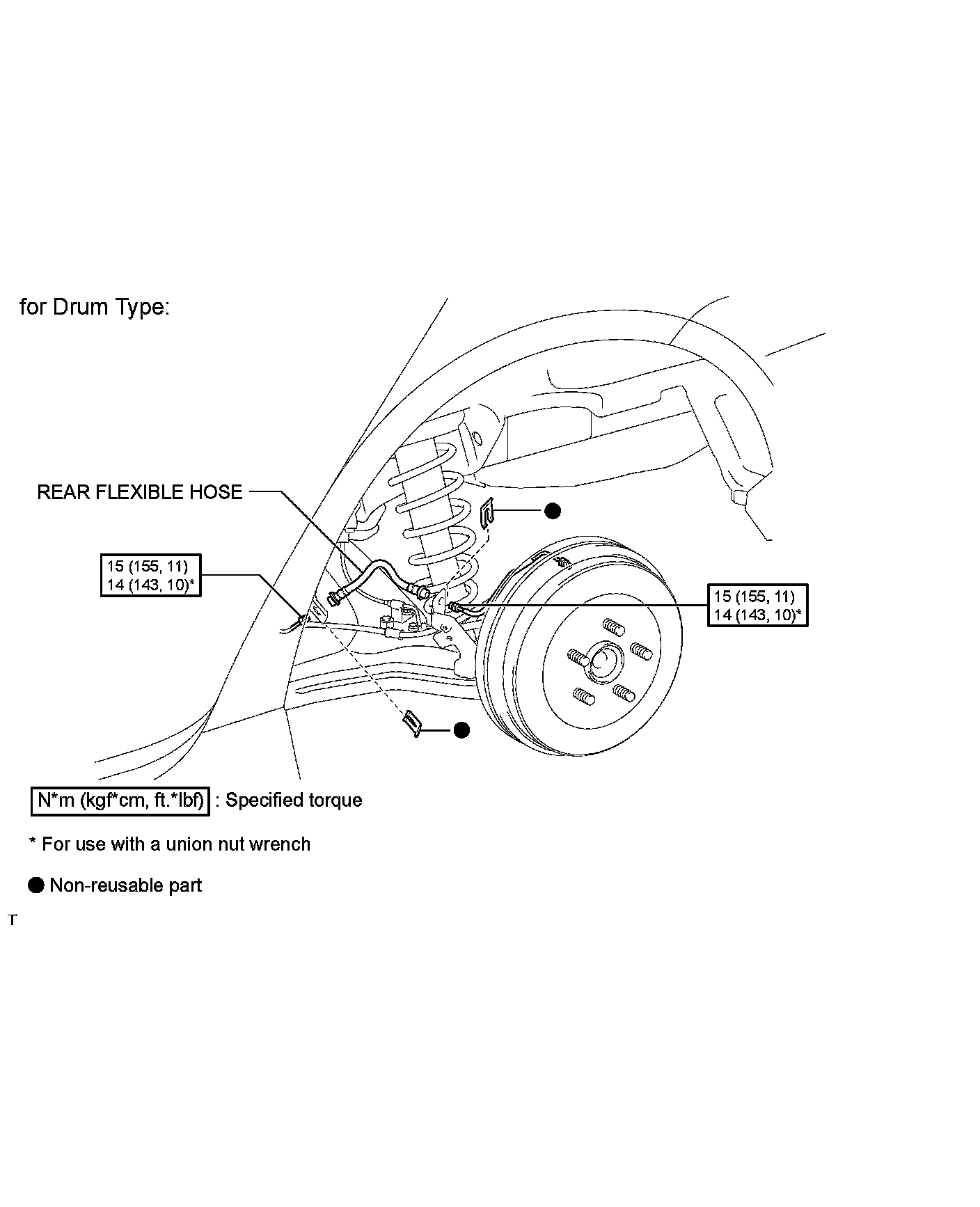 for Drum Type:

REAR FLEXIBLE HOSE

15 (155, 11)
14 (143, 10)*

15 (155, 11)
14 (143, 10)*

N*m (kgf*cm, ft.*lbf) : Specified torque

* For use with a union nut wrench

● Non-reusable part

T