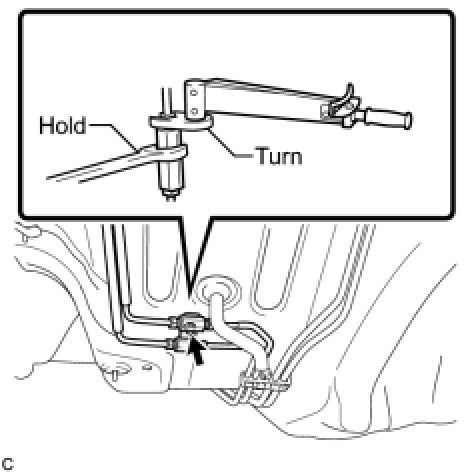 Hold

Turn

C