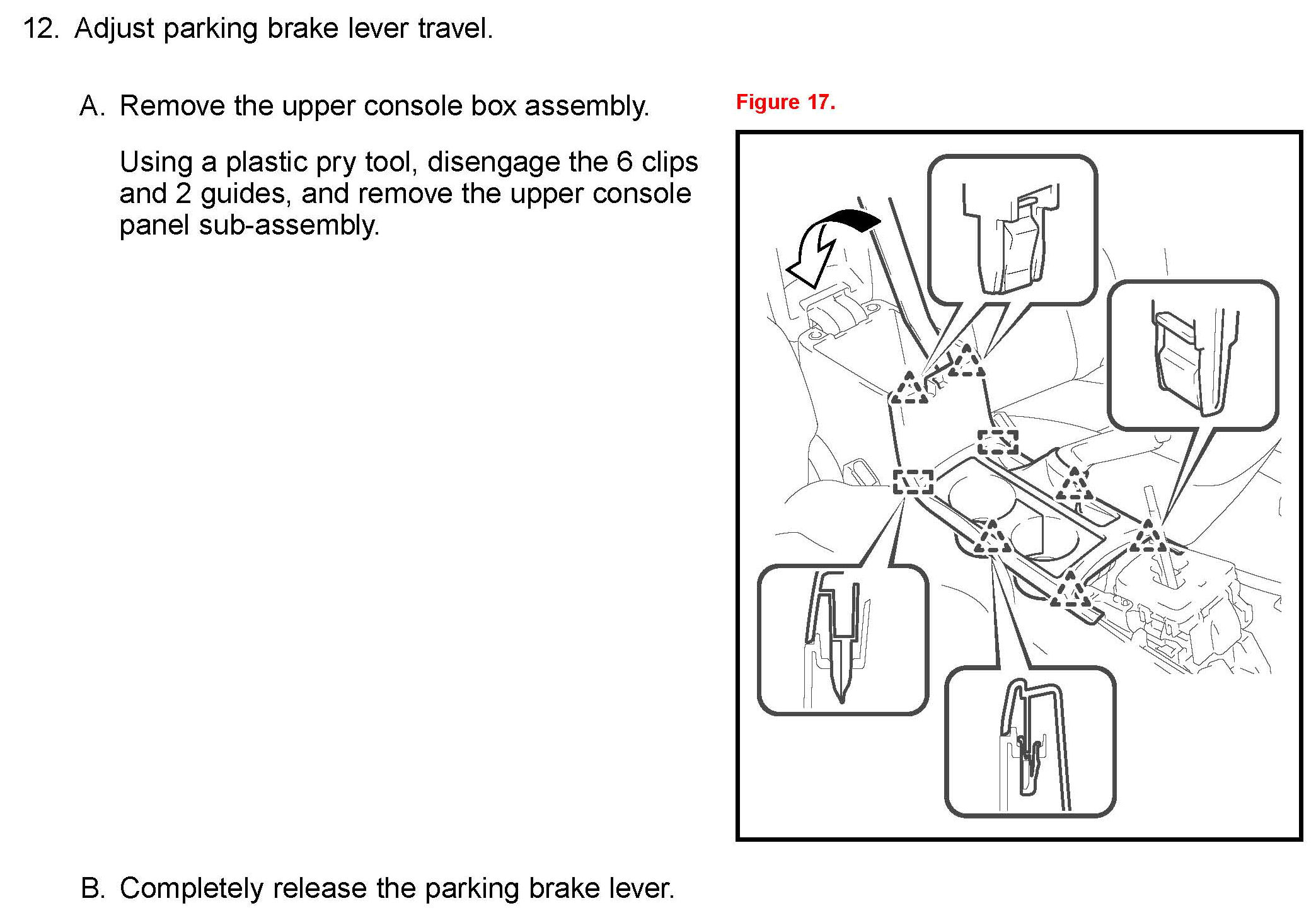 12. Adjust parking brake lever travel.

A. Remove the upper console box assembly.

Using a plastic pry tool, disengage the 6 clips and 2 guides, and remove the upper console panel sub-assembly.

Figure 17.

B. Completely release the parking brake lever.