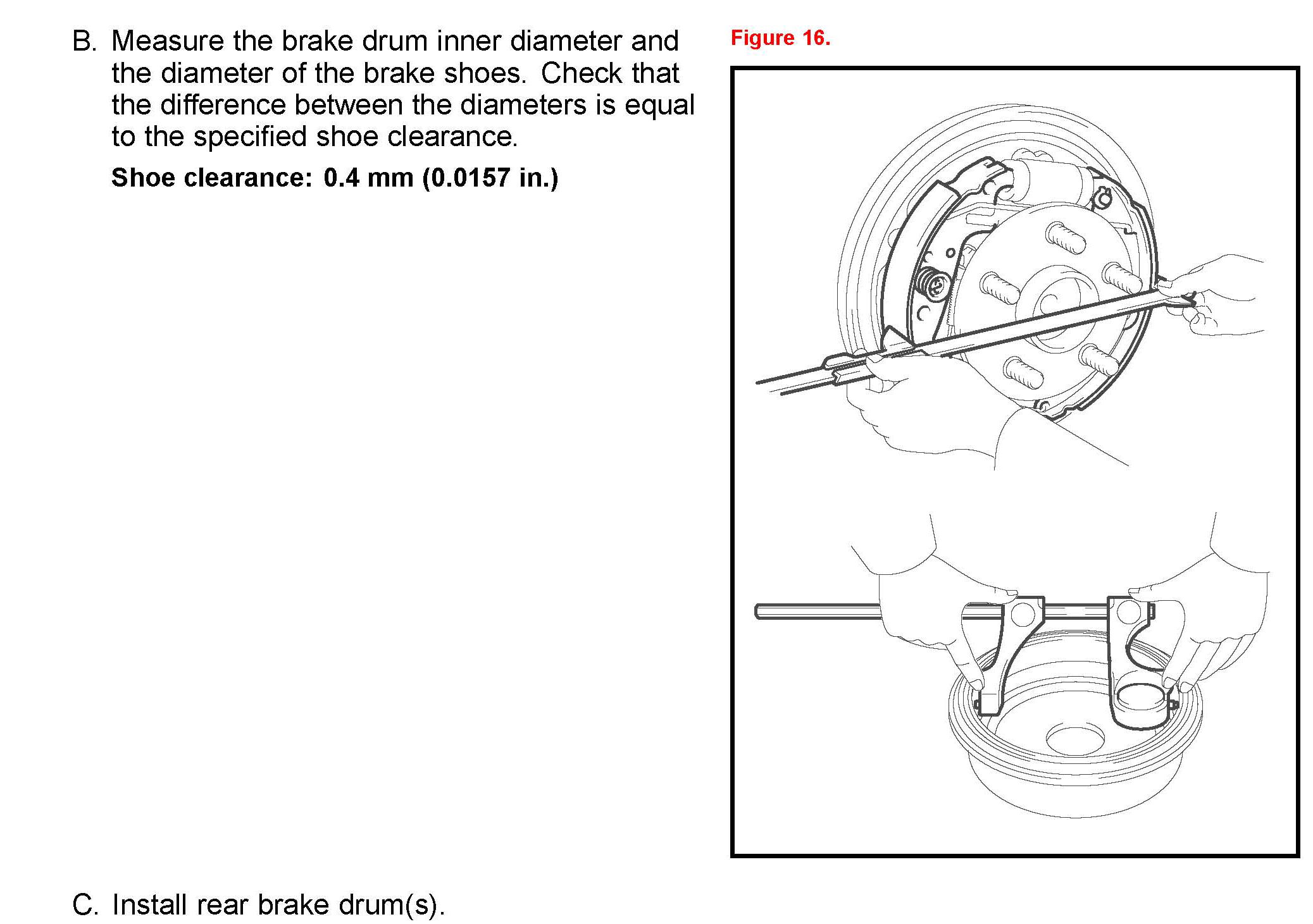 B. Measure the brake drum inner diameter and the diameter of the brake shoes. Check that the difference between the diameters is equal to the specified shoe clearance.

Shoe clearance: 0.4 mm (0.0157 in.)

Figure 16.

C. Install rear brake drum(s).