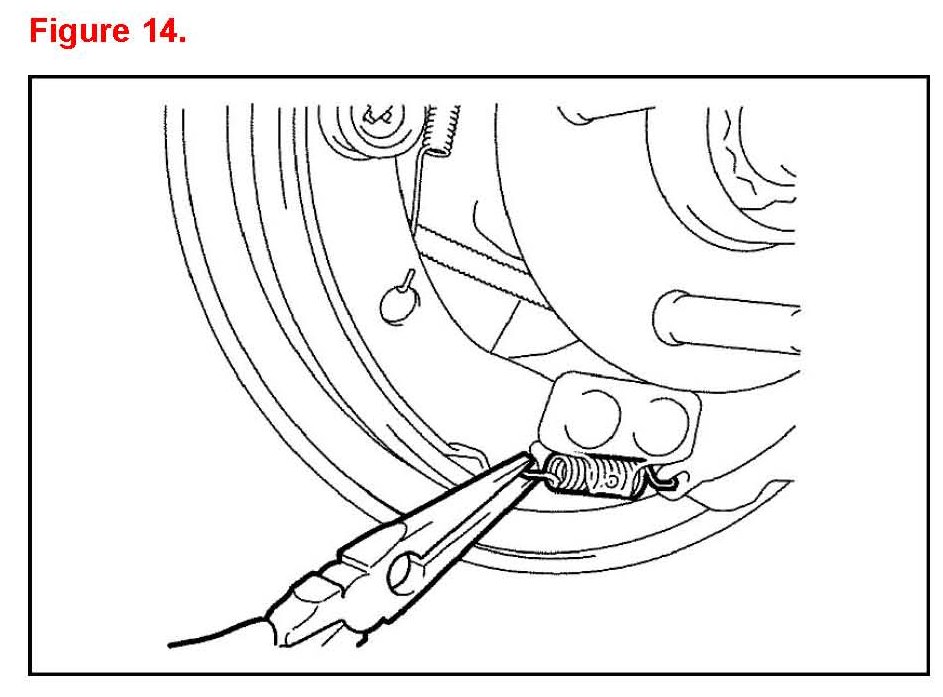 Figure 14.