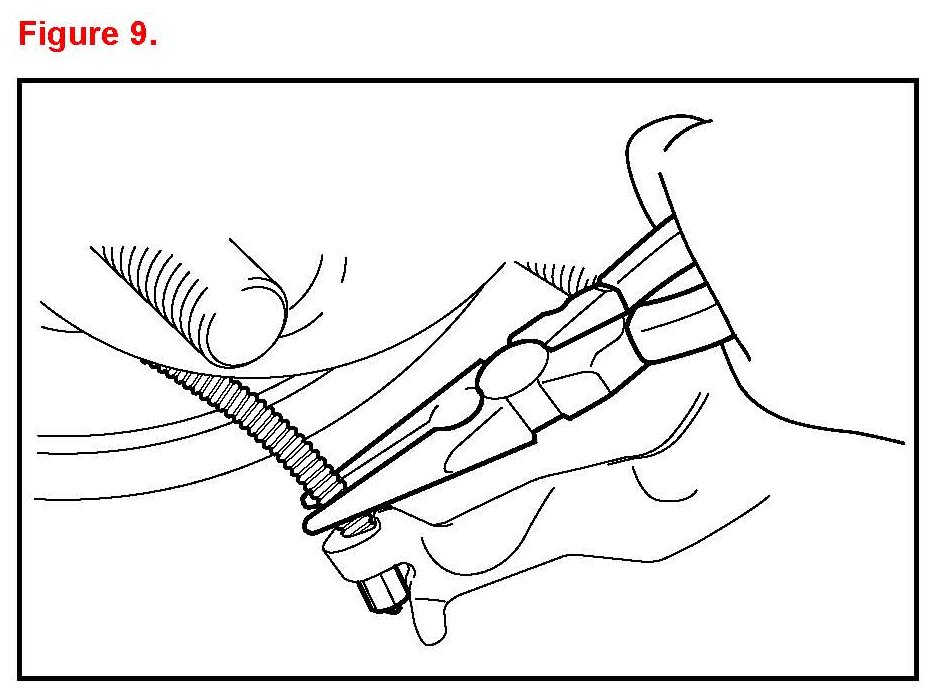 Figure 9.