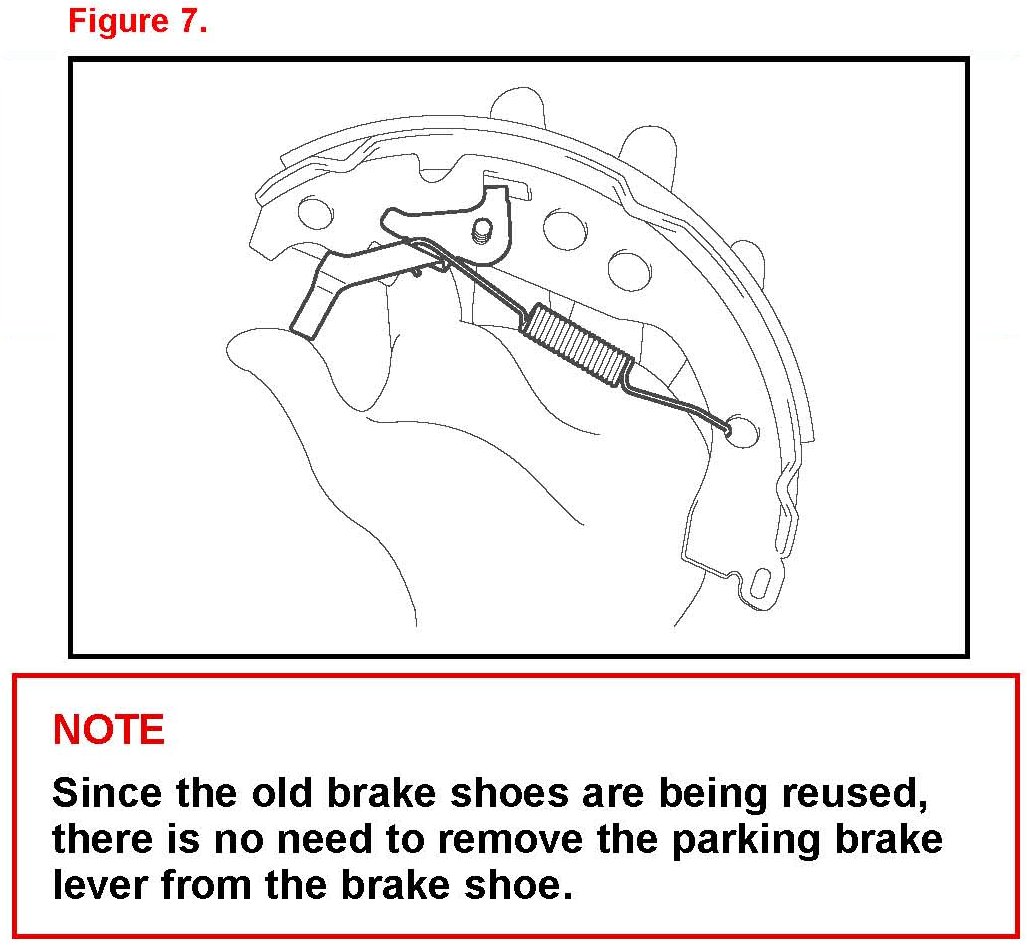 Figure 7.

NOTE

Since the old brake shoes are being reused, there is no need to remove the parking brake lever from the brake shoe.