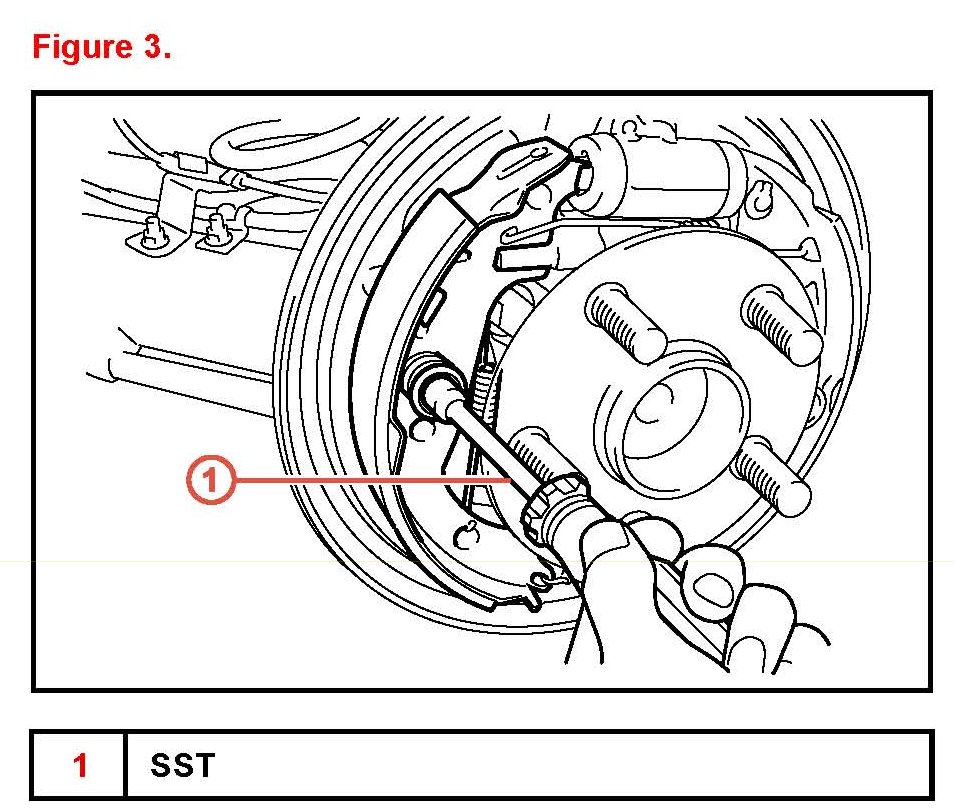 Figure 3.

1

| 1 | SST |
|---|---|