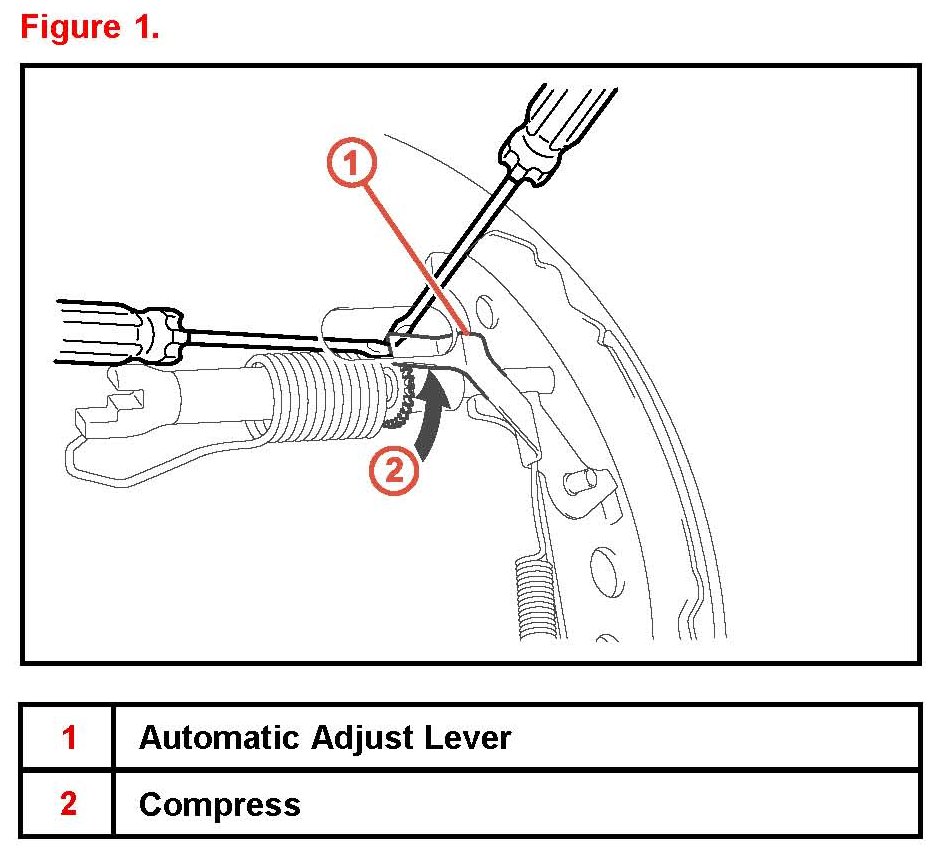 Figure 1.

1

2

| 1 | Automatic Adjust Lever |
|---|---|
| 2 | Compress |