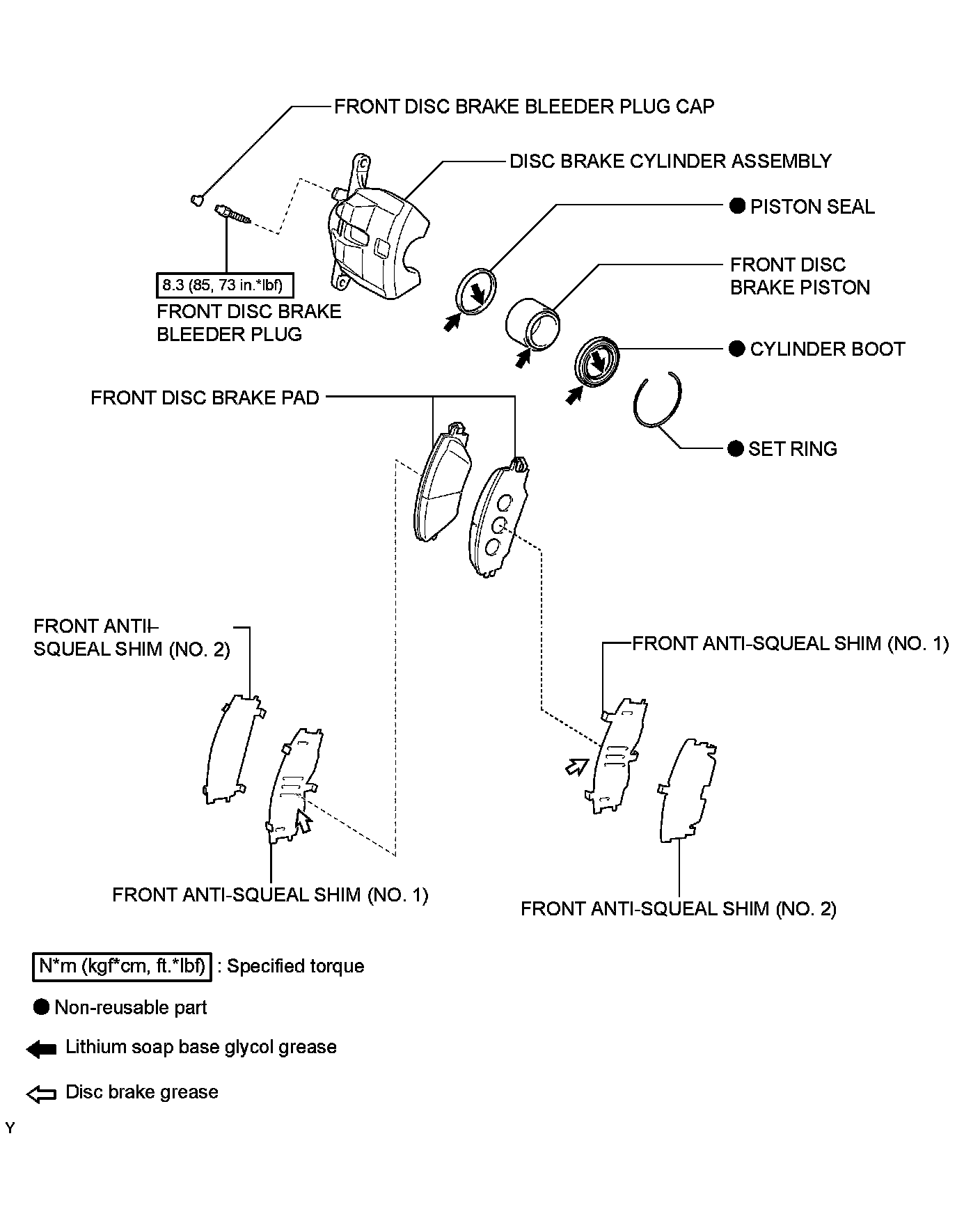 FRONT DISC BRAKE BLEEDER PLUG CAP

DISC BRAKE CYLINDER ASSEMBLY

● PISTON SEAL

FRONT DISC BRAKE PISTON

8.3 (85, 73 in.*lbf)

FRONT DISC BRAKE BLEEDER PLUG

● CYLINDER BOOT

FRONT DISC BRAKE PAD

● SET RING

FRONT ANTI-SQUEAL SHIM (NO. 2)

FRONT ANTI-SQUEAL SHIM (NO. 1)

FRONT ANTI-SQUEAL SHIM (NO. 1)

FRONT ANTI-SQUEAL SHIM (NO. 2)

N*m (kgf*cm, ft.*lbf) : Specified torque

● Non-reusable part

Lithium soap base glycol grease

Disc brake grease

Y