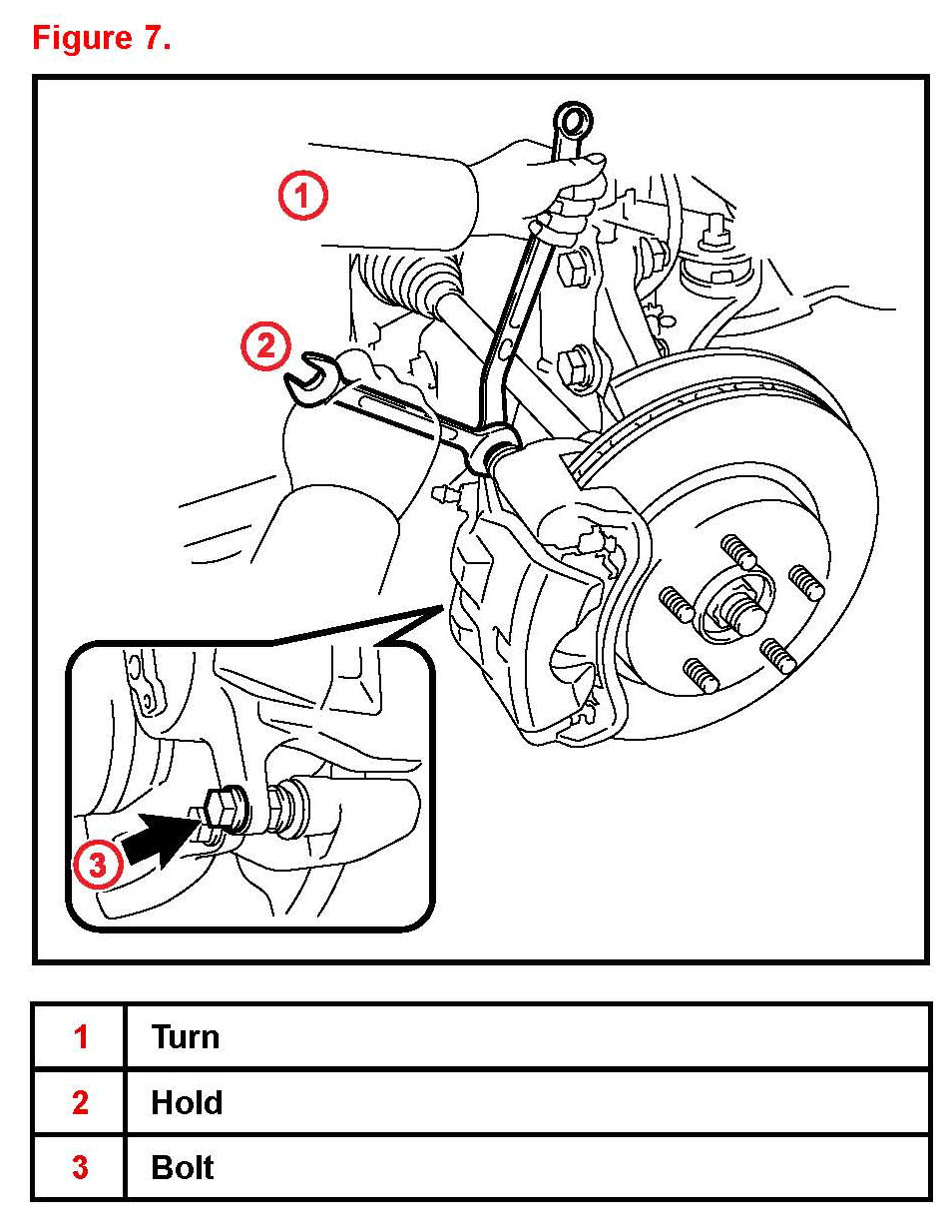 Figure 7.

1

2

3

| 1 | Turn |
|---|---|
| 2 | Hold |
| 3 | Bolt |