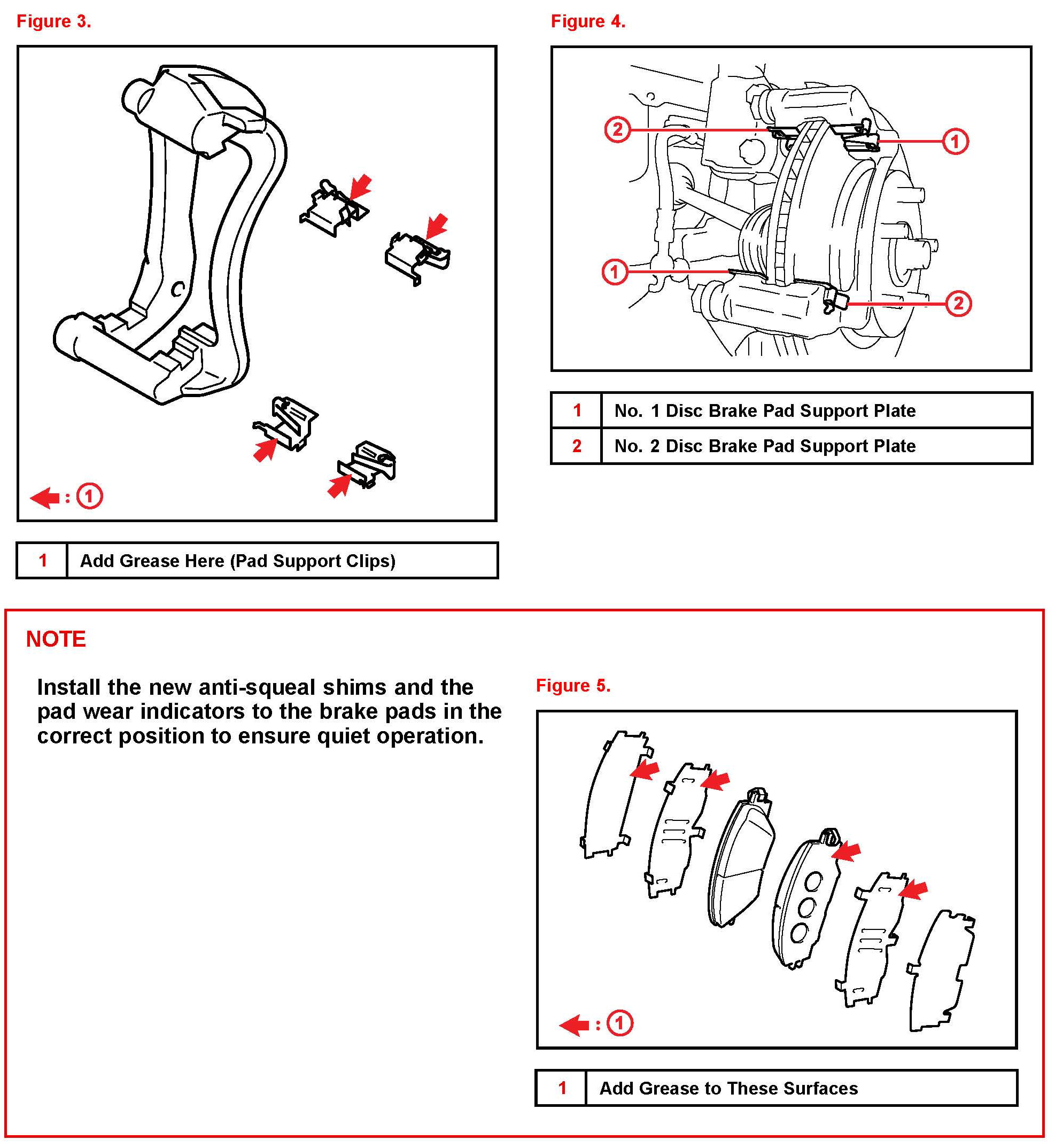 Figure 3.

: 1

| 1 | Add Grease Here (Pad Support Clips) |
|---|---|

Figure 4.

2

1

1

2

| 1 | No. 1 Disc Brake Pad Support Plate |
|---|---|
| 2 | No. 2 Disc Brake Pad Support Plate |

NOTE

Install the new anti-squeal shims and the pad wear indicators to the brake pads in the correct position to ensure quiet operation.

Figure 5.

: 1

| 1 | Add Grease to These Surfaces |
|---|---|