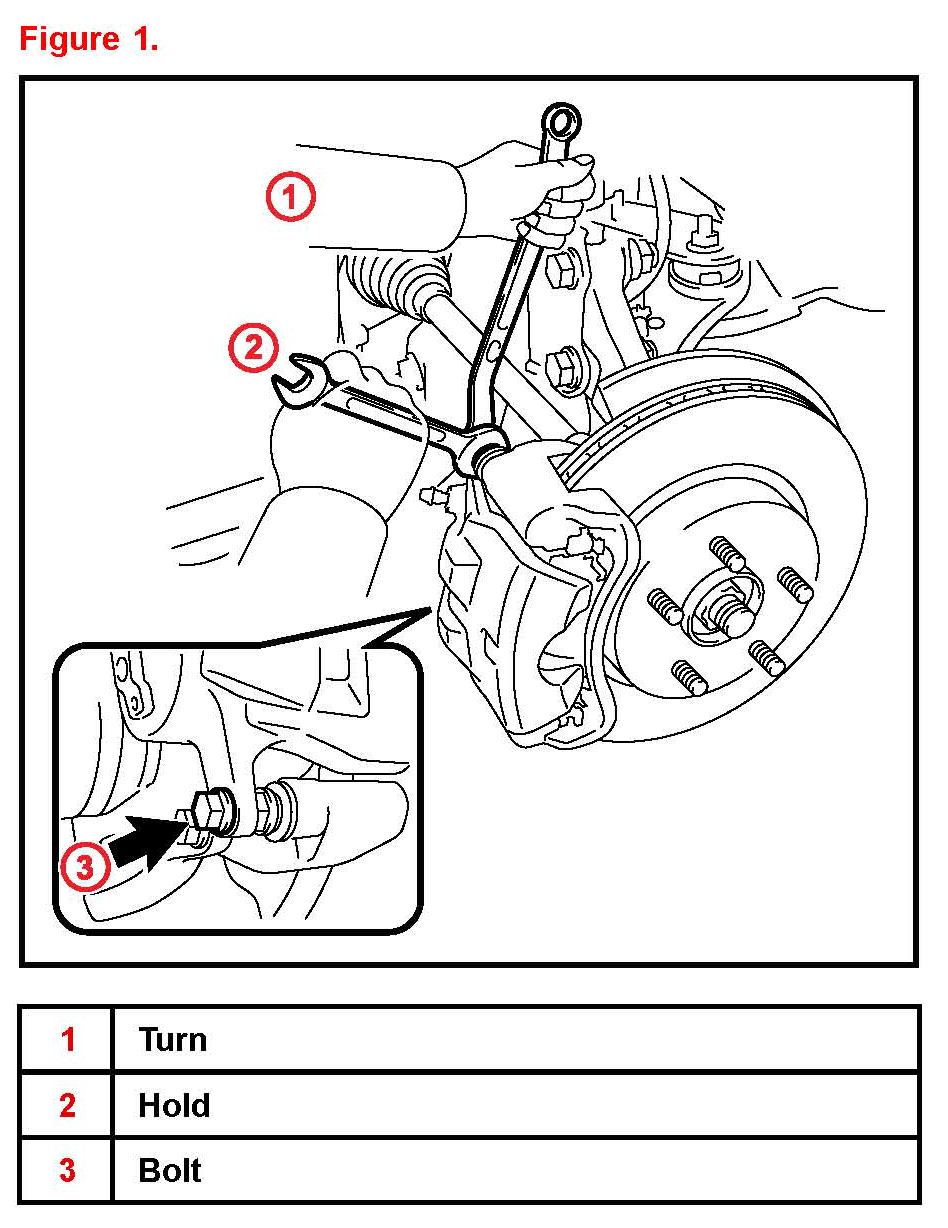 Figure 1.

1

2

3

| 1 | Turn |
|---|---|
| 2 | Hold |
| 3 | Bolt |