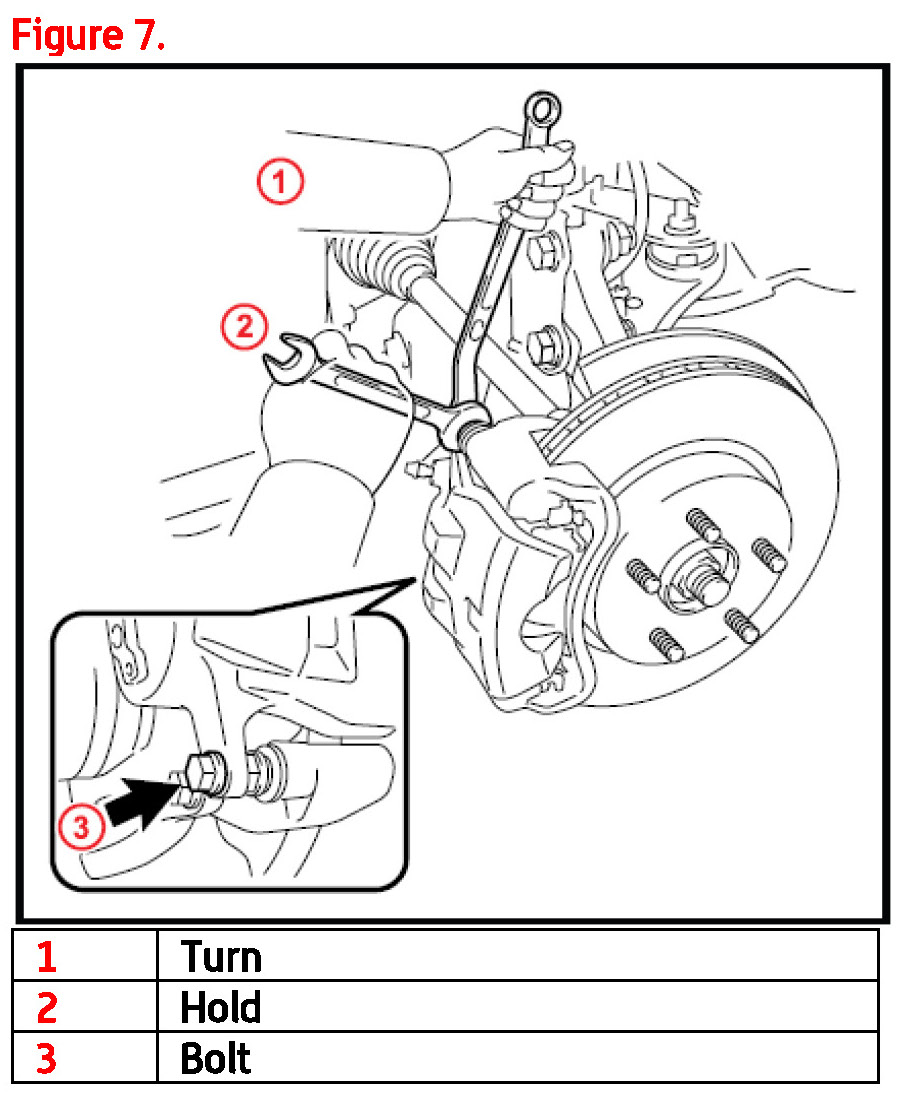 Figure 7.

1

2

3

| 1 | Turn |
|---|---|
| 2 | Hold |
| 3 | Bolt |