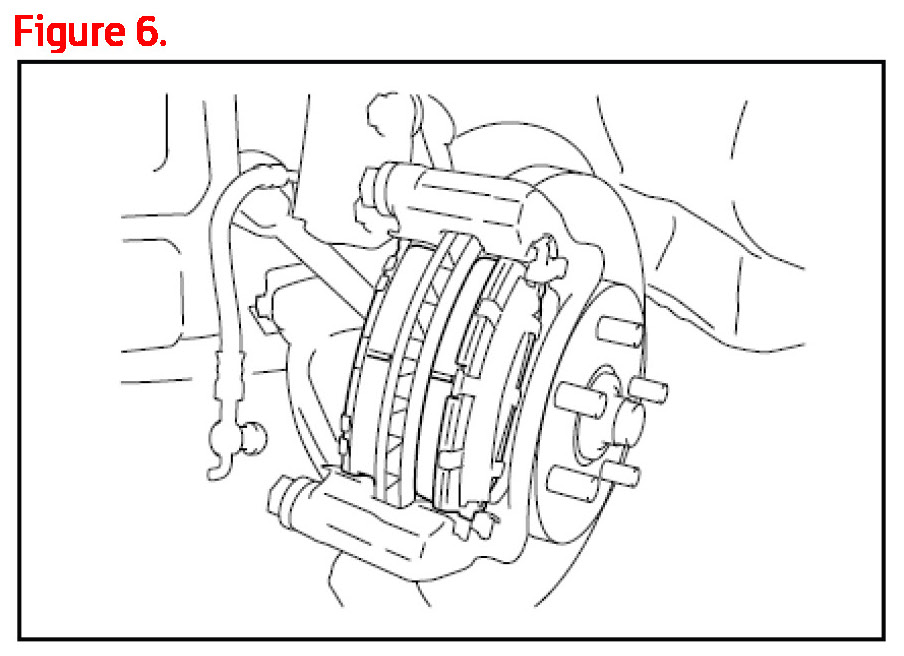 Figure 6.