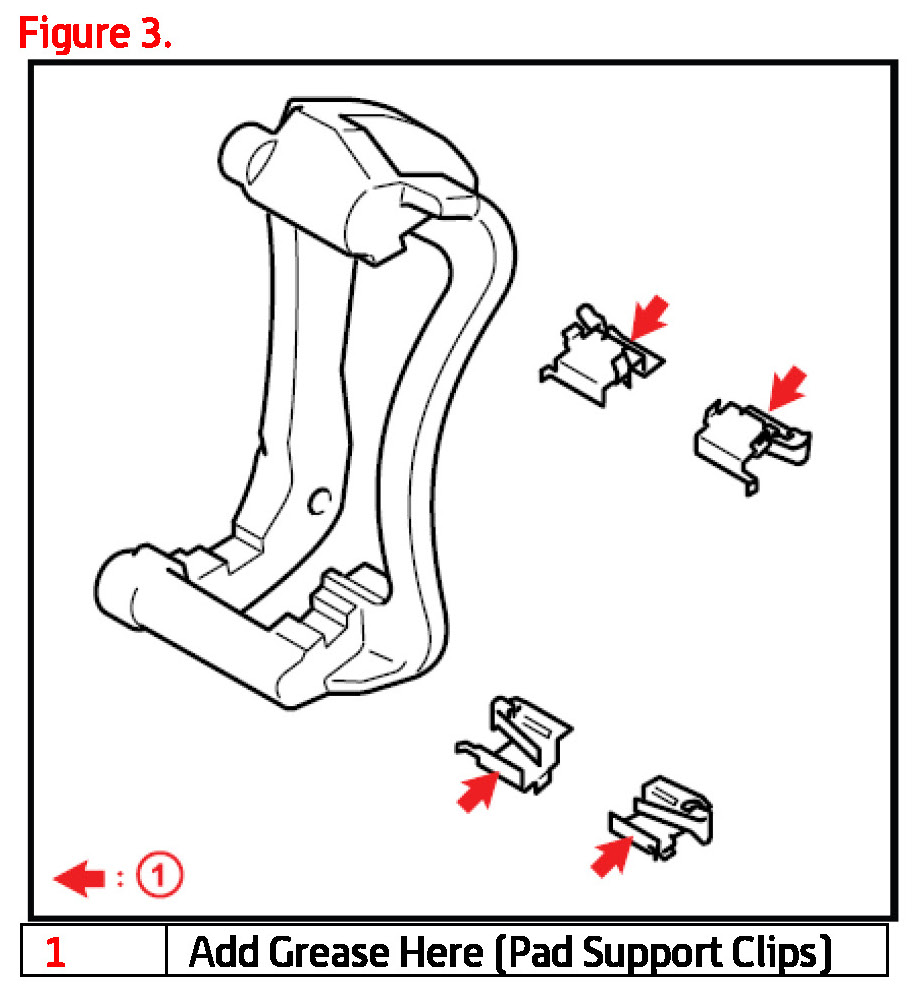 Figure 3.

: 1

| 1 | Add Grease Here (Pad Support Clips) |
|---|---|