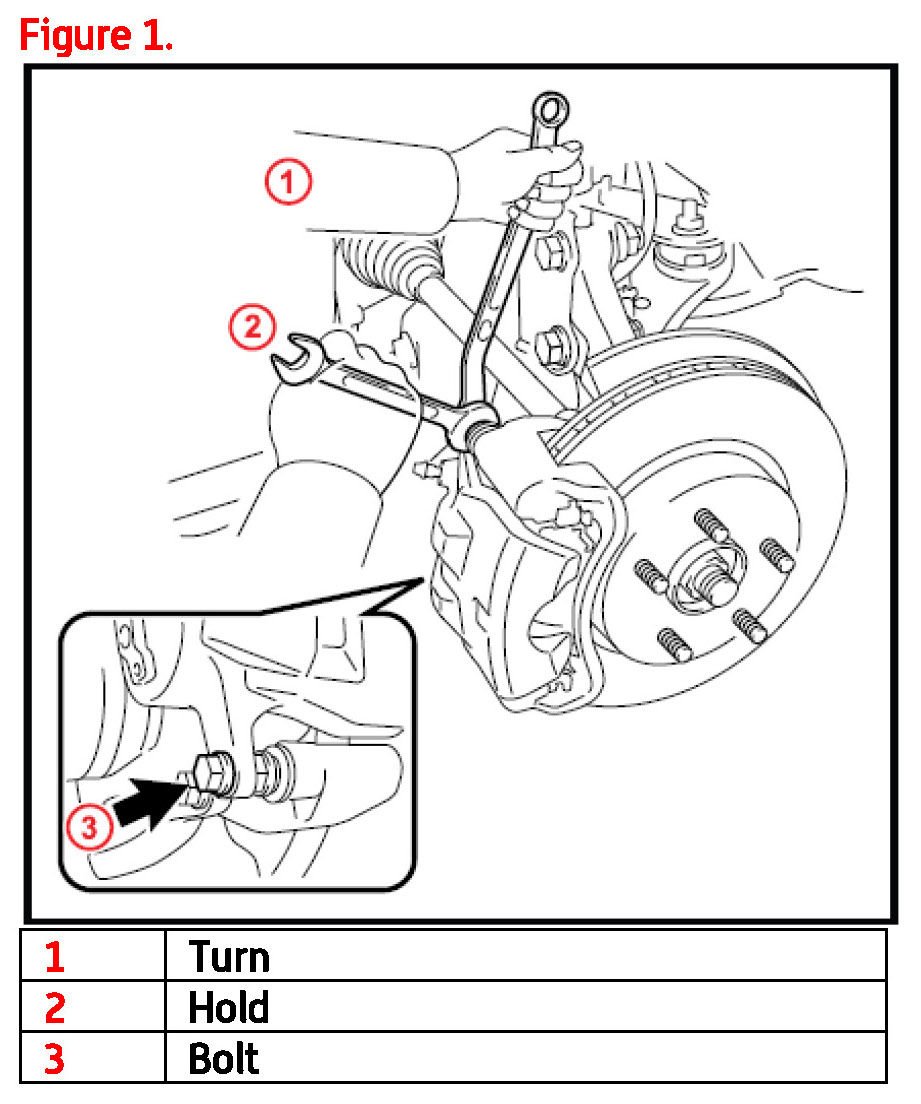 Figure 1.

1

2

3

| 1 | Turn |
|---|---|
| 2 | Hold |
| 3 | Bolt |