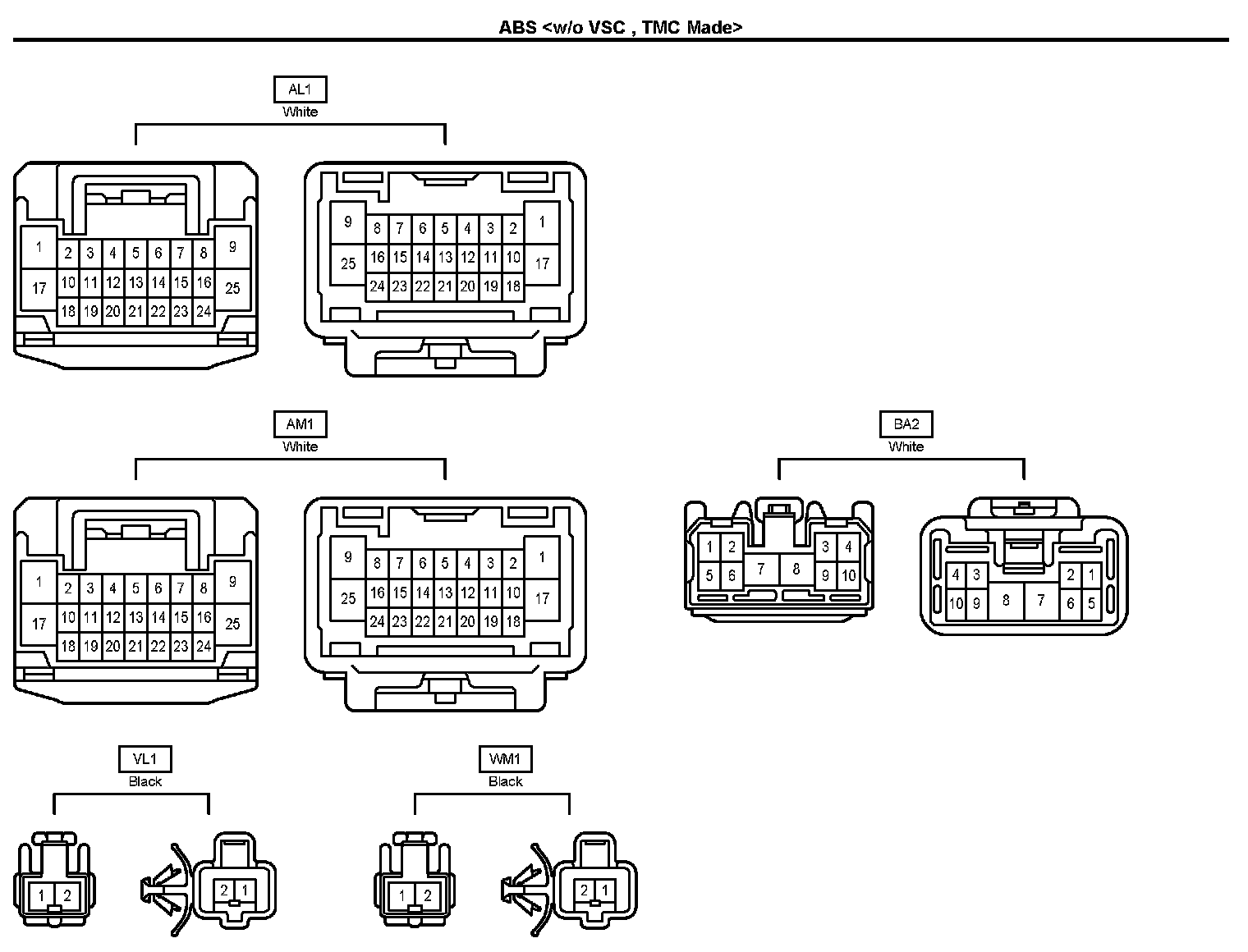 ABS <w/o VSC , TMC Made>

AL1
White

1 2 3 4 5 6 7 8 9
17 10 11 12 13 14 15 16 25
18 19 20 21 22 23 24

9 8 7 6 5 4 3 2 1
25 16 15 14 13 12 11 10 17
24 23 22 21 20 19 18

AM1
White

1 2 3 4 5 6 7 8 9
17 10 11 12 13 14 15 16 25
18 19 20 21 22 23 24

9 8 7 6 5 4 3 2 1
25 16 15 14 13 12 11 10 17
24 23 22 21 20 19 18

BA2
White

1 2 3 4
5 6 7 8 9 10

4 3 2 1
10 9 8 7 6 5

VL1
Black

1 2

2 1

WM1
Black

1 2

2 1