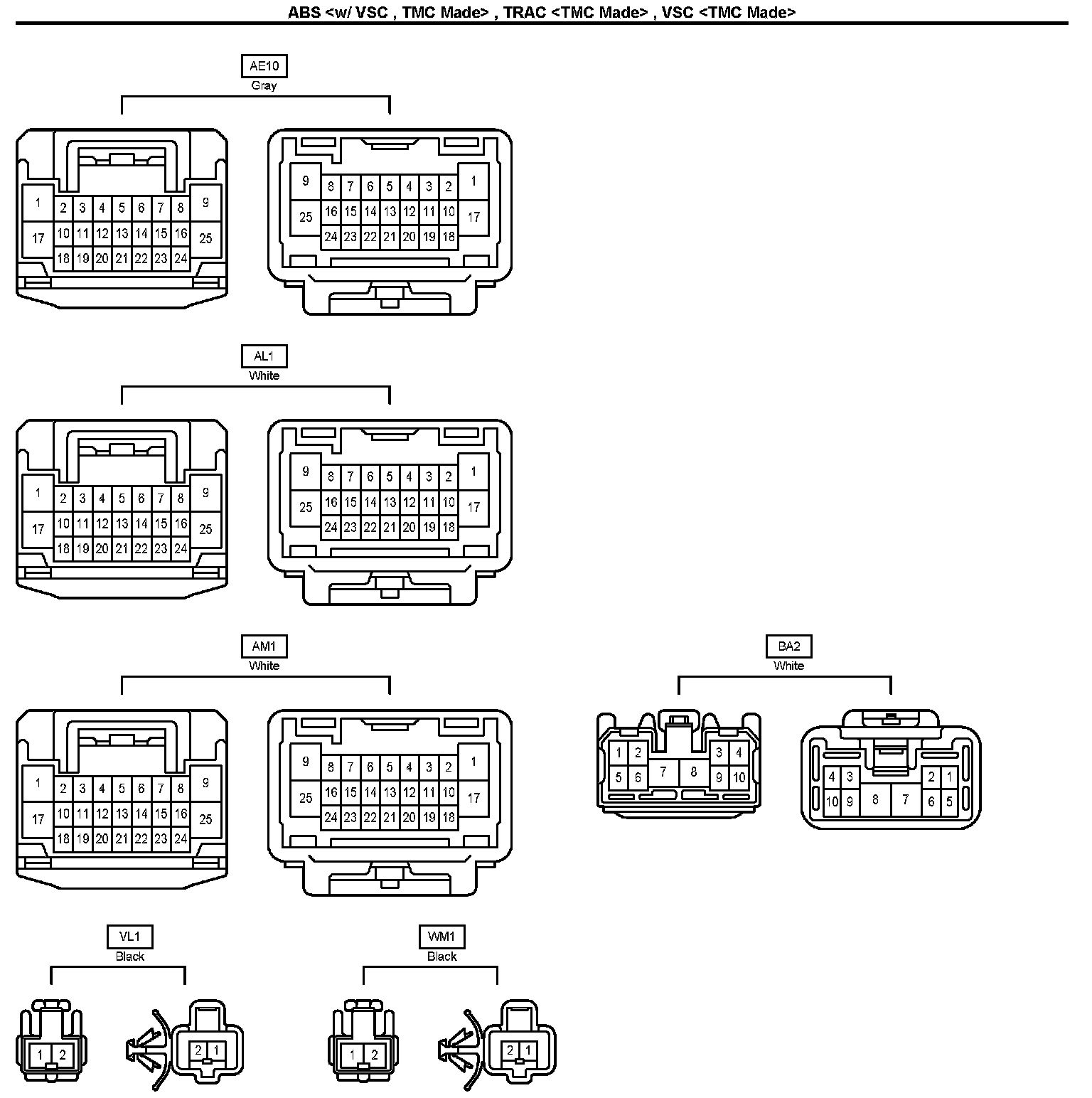 ABS <w/ VSC , TMC Made> , TRAC <TMC Made> , VSC <TMC Made>

AE10
Gray

1 2 3 4 5 6 7 8 9
17 10 11 12 13 14 15 16 25
18 19 20 21 22 23 24

9 8 7 6 5 4 3 2 1
25 16 15 14 13 12 11 10 17
24 23 22 21 20 19 18

AL1
White

1 2 3 4 5 6 7 8 9
17 10 11 12 13 14 15 16 25
18 19 20 21 22 23 24

9 8 7 6 5 4 3 2 1
25 16 15 14 13 12 11 10 17
24 23 22 21 20 19 18

AM1
White

1 2 3 4 5 6 7 8 9
17 10 11 12 13 14 15 16 25
18 19 20 21 22 23 24

9 8 7 6 5 4 3 2 1
25 16 15 14 13 12 11 10 17
24 23 22 21 20 19 18

BA2
White

1 2 3 4
5 6 7 8 9 10

4 3 2 1
10 9 8 7 6 5

VL1
Black

1 2

2 1

WM1
Black

1 2

2 1