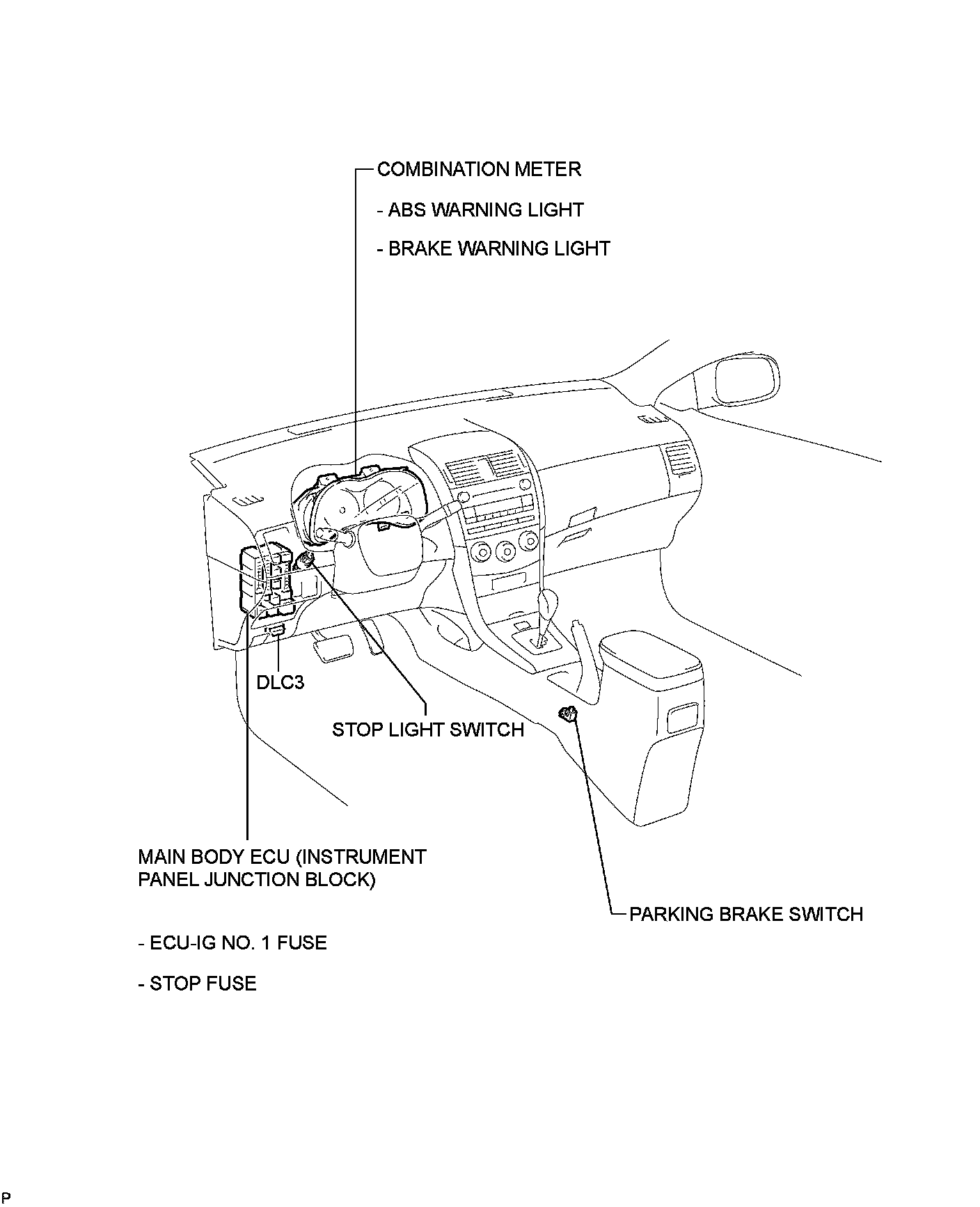 COMBINATION METER

- ABS WARNING LIGHT

- BRAKE WARNING LIGHT

DLC3

STOP LIGHT SWITCH

MAIN BODY ECU (INSTRUMENT PANEL JUNCTION BLOCK)

- ECU-IG NO. 1 FUSE

- STOP FUSE

PARKING BRAKE SWITCH

P