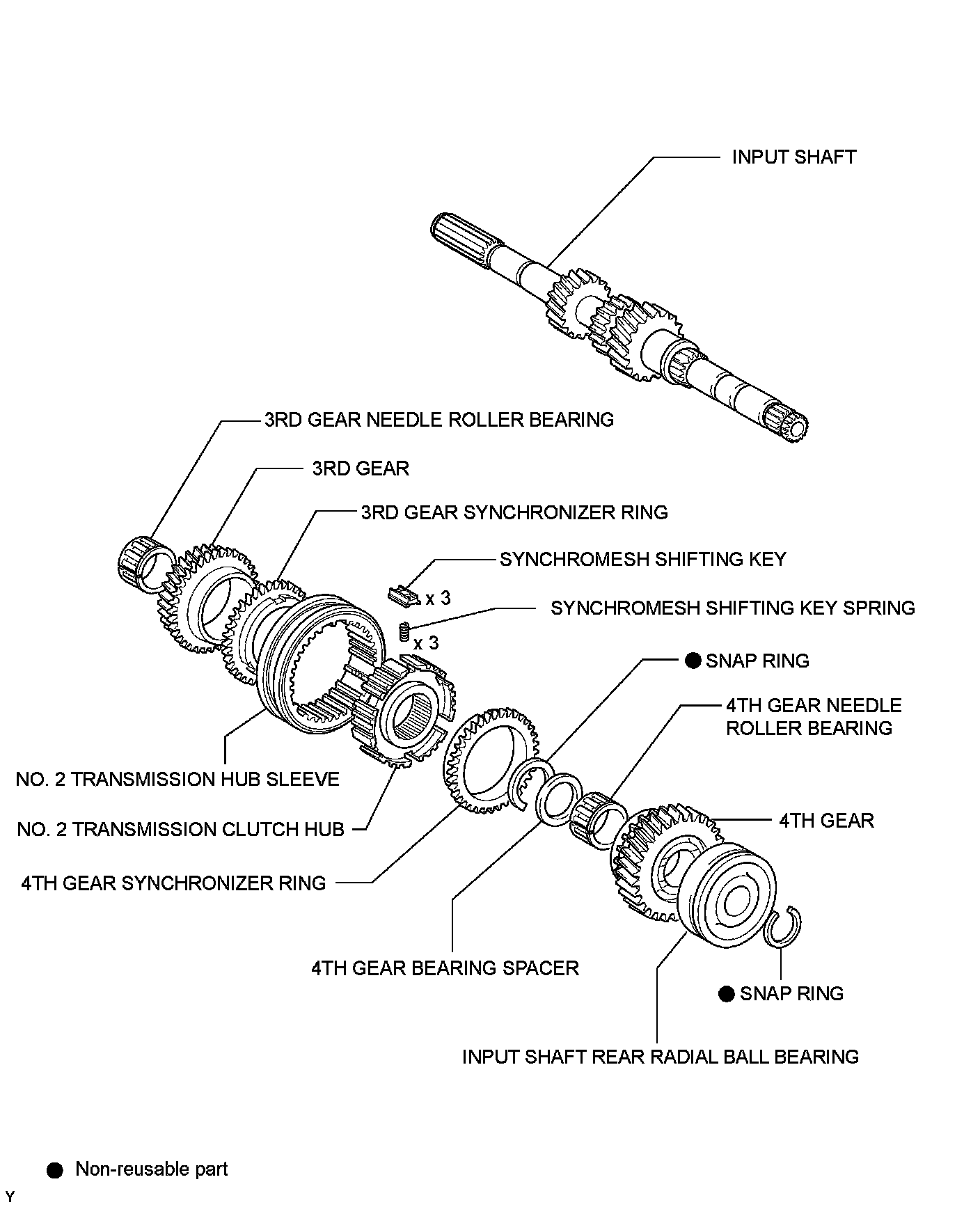 INPUT SHAFT

3RD GEAR NEEDLE ROLLER BEARING

3RD GEAR

3RD GEAR SYNCHRONIZER RING

SYNCHROMESH SHIFTING KEY

x 3

SYNCHROMESH SHIFTING KEY SPRING

x 3

● SNAP RING

4TH GEAR NEEDLE ROLLER BEARING

NO. 2 TRANSMISSION HUB SLEEVE

NO. 2 TRANSMISSION CLUTCH HUB

4TH GEAR

4TH GEAR SYNCHRONIZER RING

4TH GEAR BEARING SPACER

● SNAP RING

INPUT SHAFT REAR RADIAL BALL BEARING

● Non-reusable part

Y