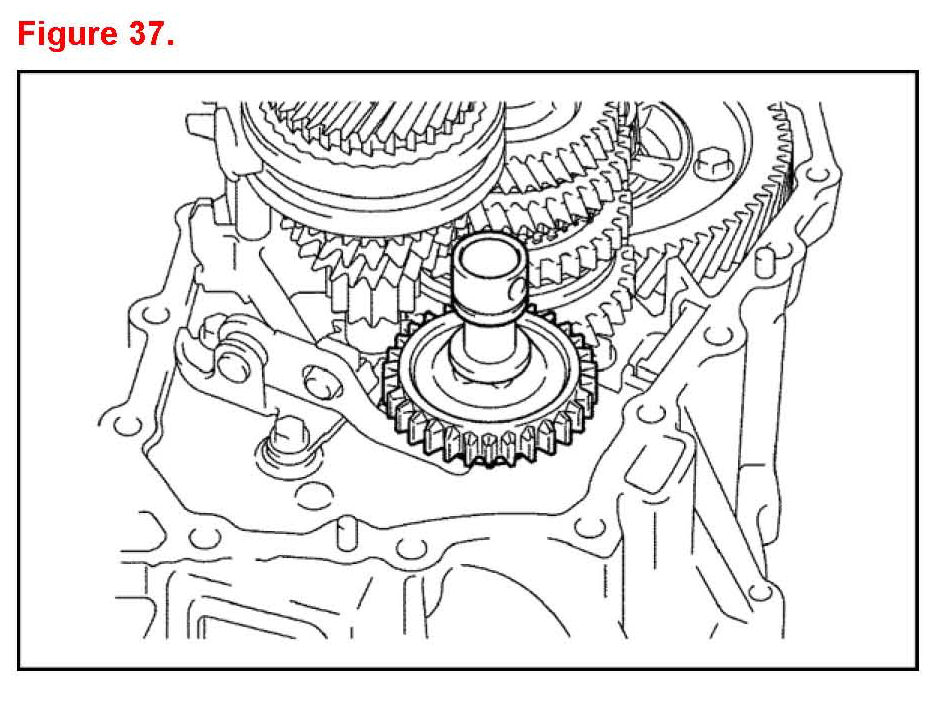 Figure 37.