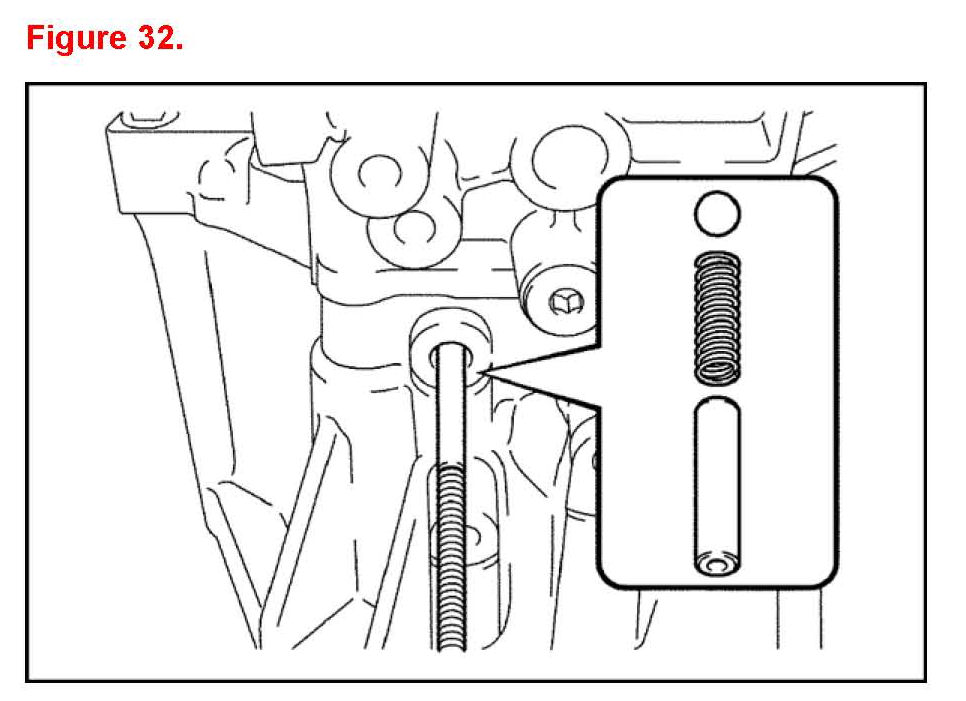 Figure 32.