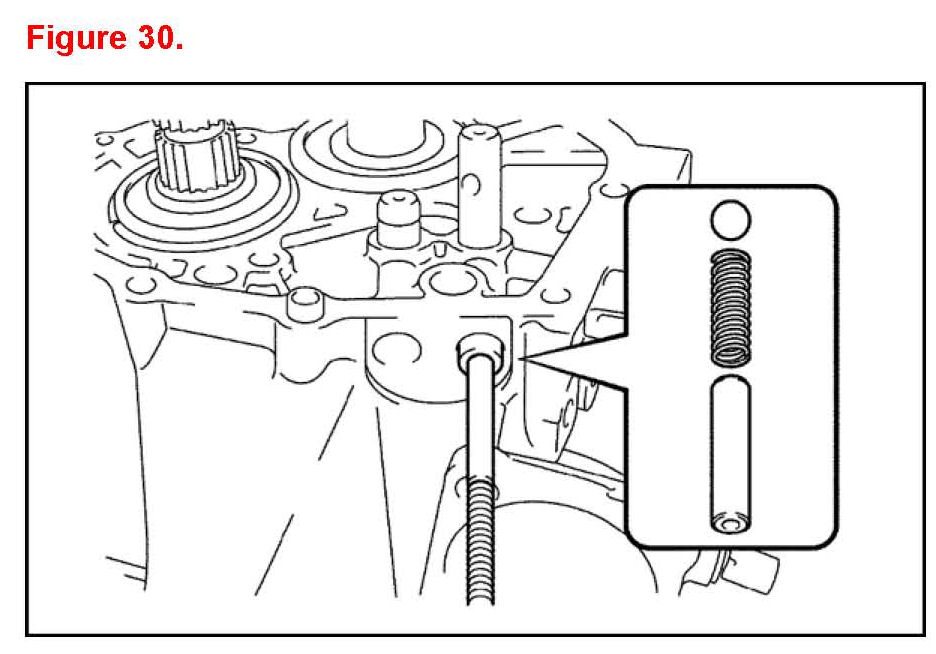 Figure 30.