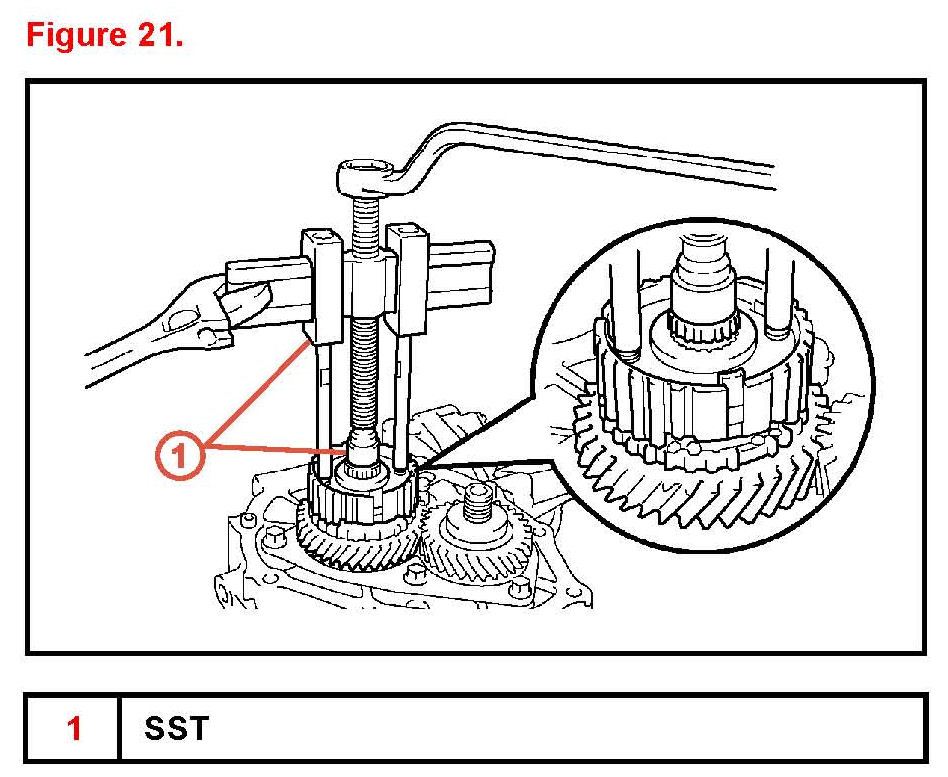 Figure 21.

1

| 1 | SST |
|---|---|