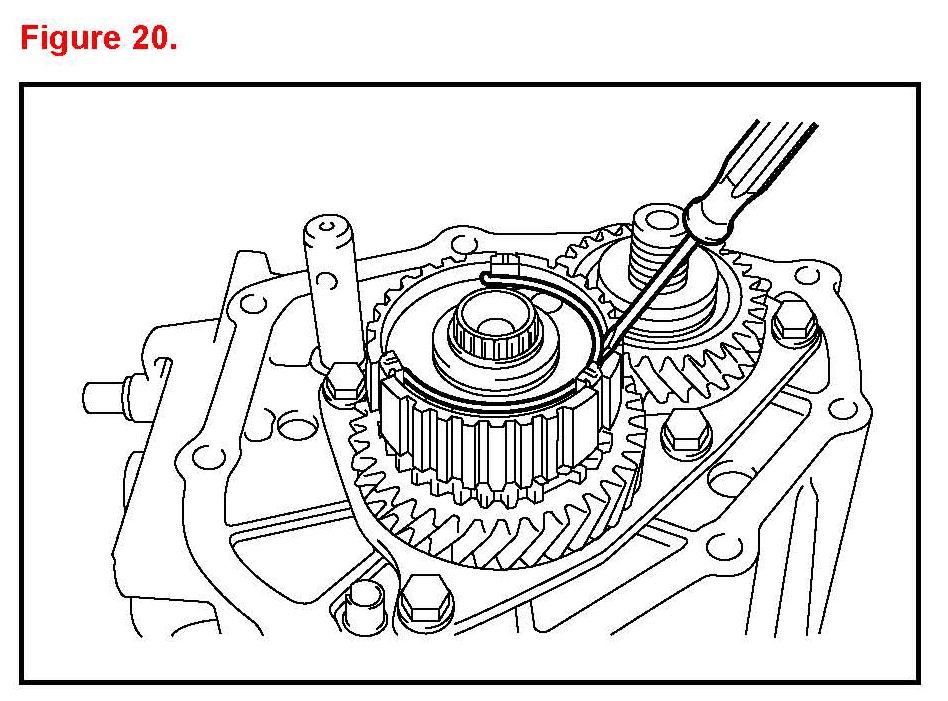 Figure 20.